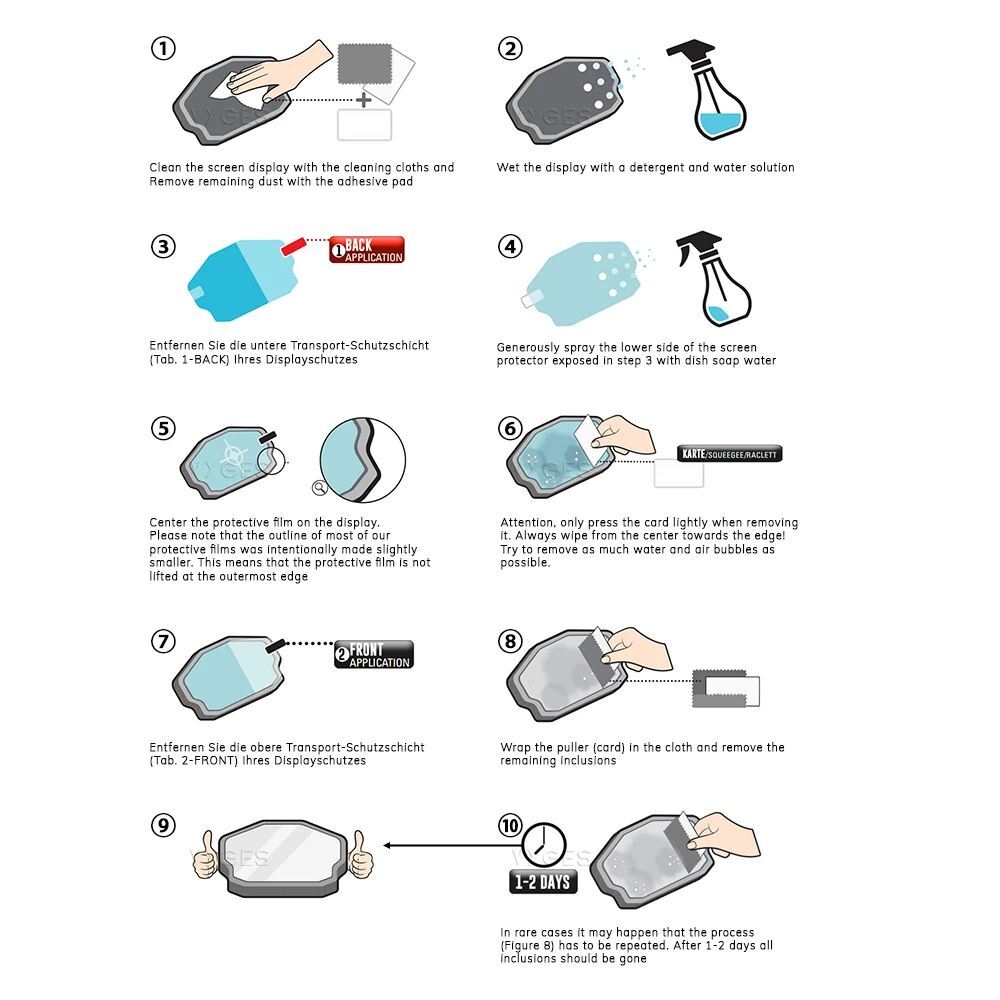 ①

Clean the screen display with the cleaning cloths and Remove remaining dust with the adhesive pad

②

Wet the display with a detergent and water solution

③

1 BACK APPLICATION

Entfernen Sie die untere Transport-Schutzschicht (Tab. 1-BACK) Ihres Displayschutzes

④

Generously spray the lower side of the screen protector exposed in step 3 with dish soap water

⑤

Center the protective film on the display. Please note that the outline of most of our protective films was intentionally made slightly smaller. This means that the protective film is not lifted at the outermost edge

⑥

KARTE/SQUEEGEE/RACLETT

Attention, only press the card lightly when removing it. Always wipe from the center towards the edge! Try to remove as much water and air bubbles as possible.

⑦

2 FRONT APPLICATION

Entfernen Sie die obere Transport-Schutzschicht (Tab. 2-FRONT) Ihres Displayschutzes

⑧

Wrap the puller (card) in the cloth and remove the remaining inclusions

⑨

⑩

1-2 DAYS

In rare cases it may happen that the process (Figure 8) has to be repeated. After 1-2 days all inclusions should be gone