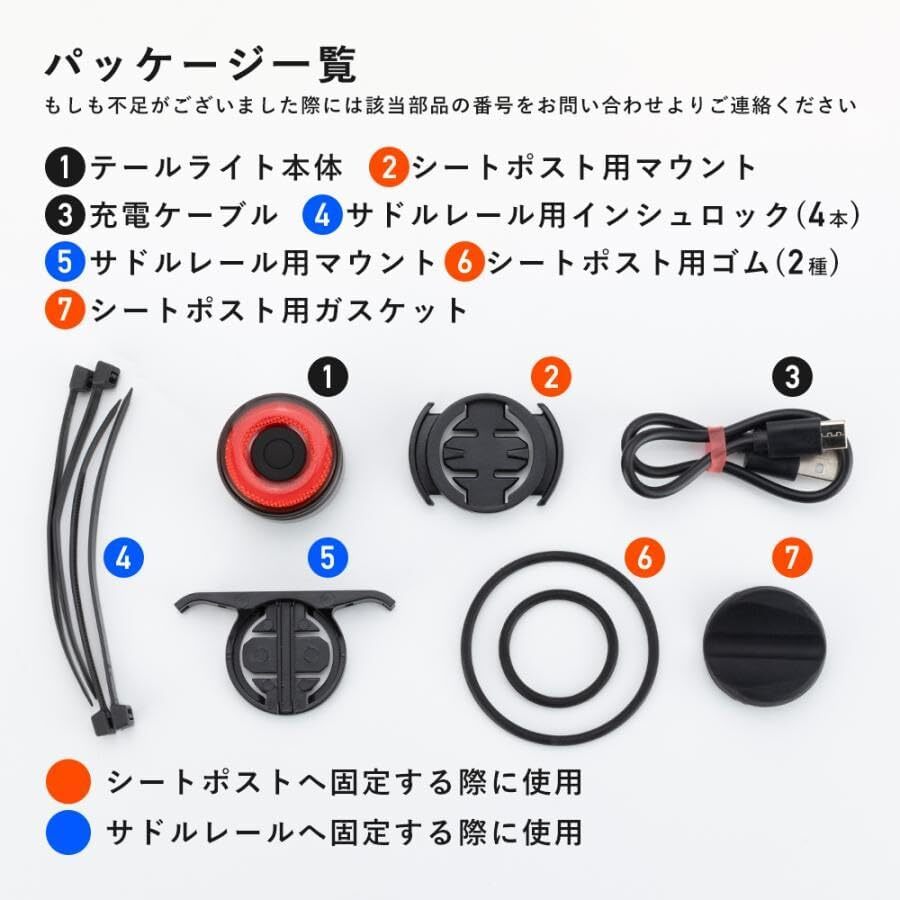 パッケージ一覧
もしも不足がございました際には該当部品の番号をお問い合わせよりご連絡ください

1 テールライト本体 2 シートポスト用マウント
3 充電ケーブル 4 サドルレール用インシュロック(4本)
5 サドルレール用マウント 6 シートポスト用ゴム(2種)
7 シートポスト用ガスケット

1
2
3
4
5
6
7

シートポストへ固定する際に使用
サドルレールへ固定する際に使用