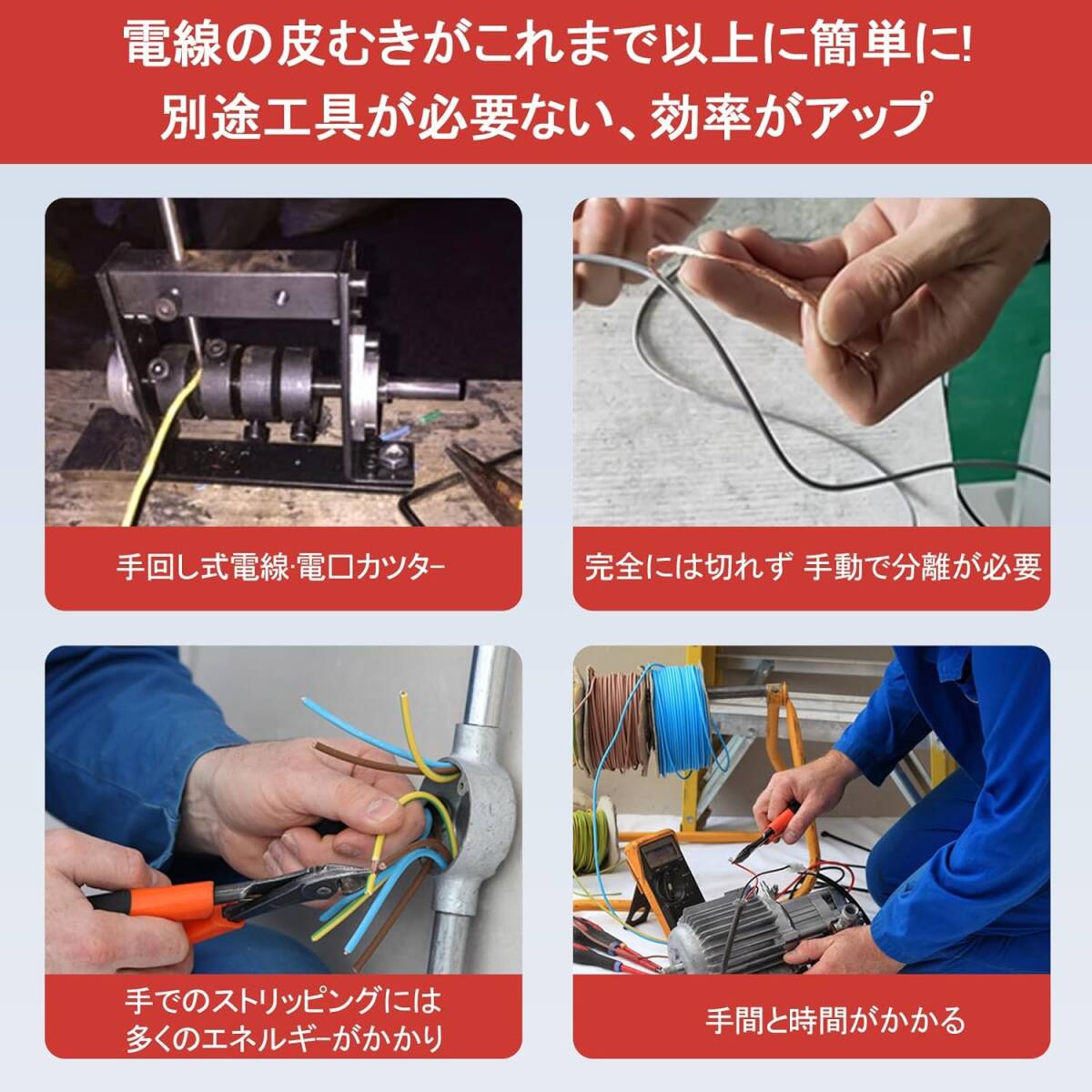 電線の皮むきがこれまで以上に簡単に!
別途工具が必要ない、効率がアップ

手回し式電線·電口カツター

完全には切れず 手動で分離が必要

手でのストリッピングには
多くのエネルギーがかかり

手間と時間がかかる