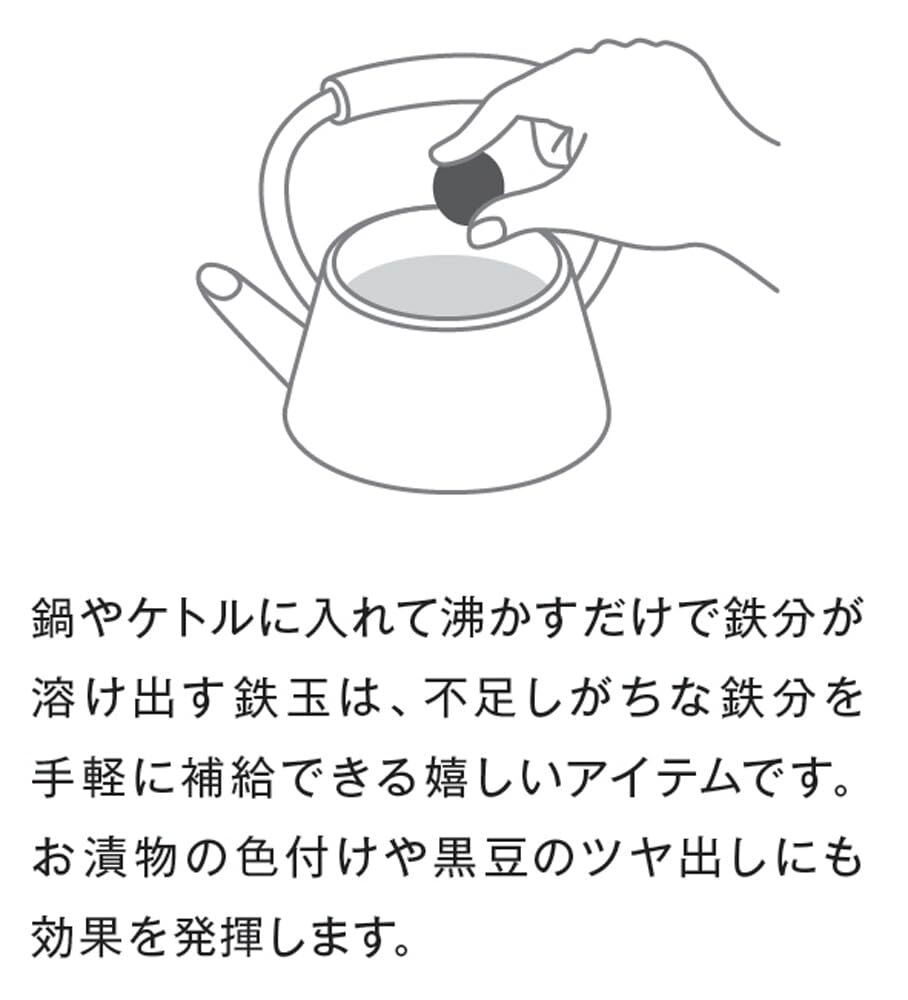 鍋やケトルに入れて沸かすだけで鉄分が溶け出す鉄玉は、不足しがちな鉄分を手軽に補給できる嬉しいアイテムです。お漬物の色付けや黒豆のツヤ出しにも効果を発揮します。