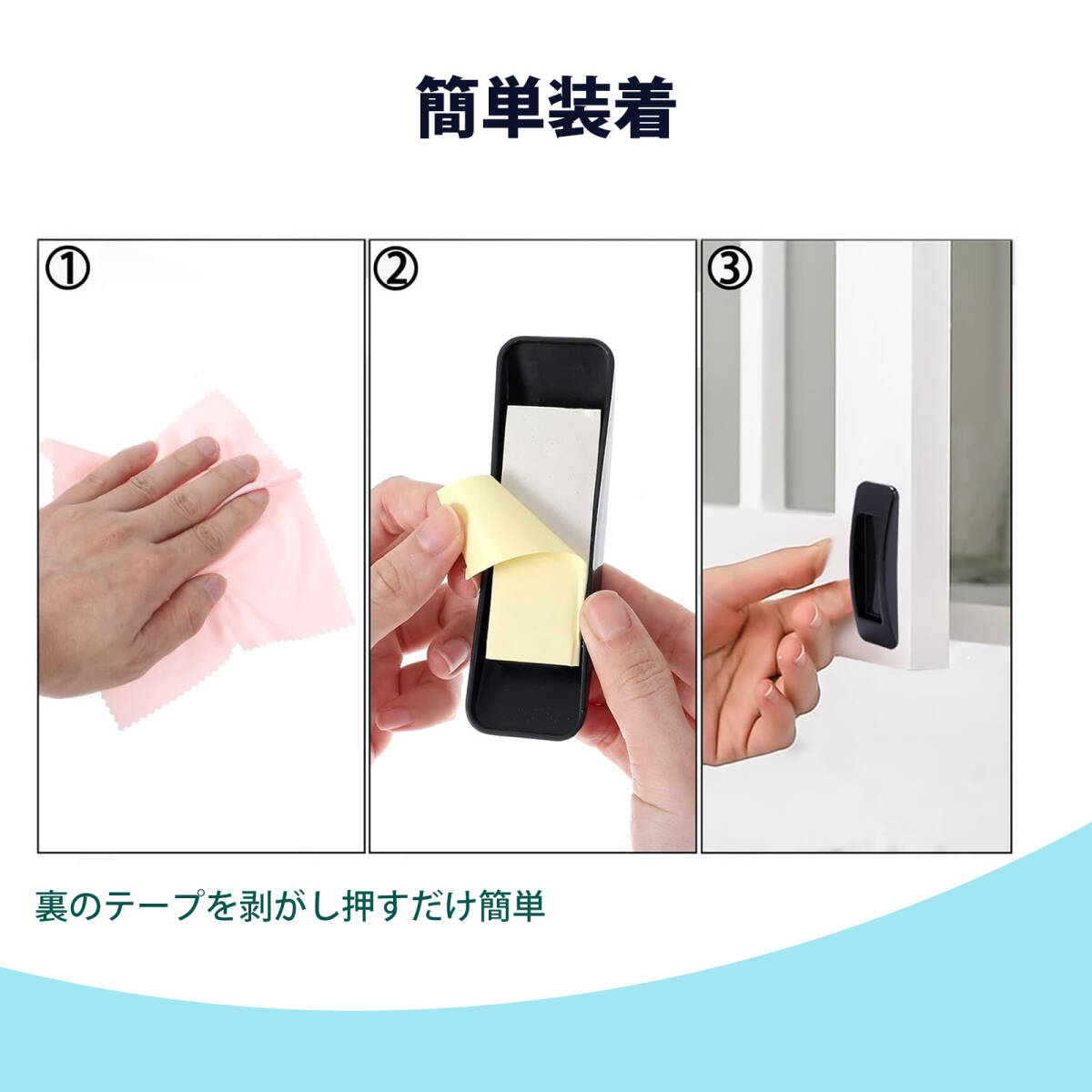 簡単装着

①

②

③

裏のテープを剥がし押すだけ簡単