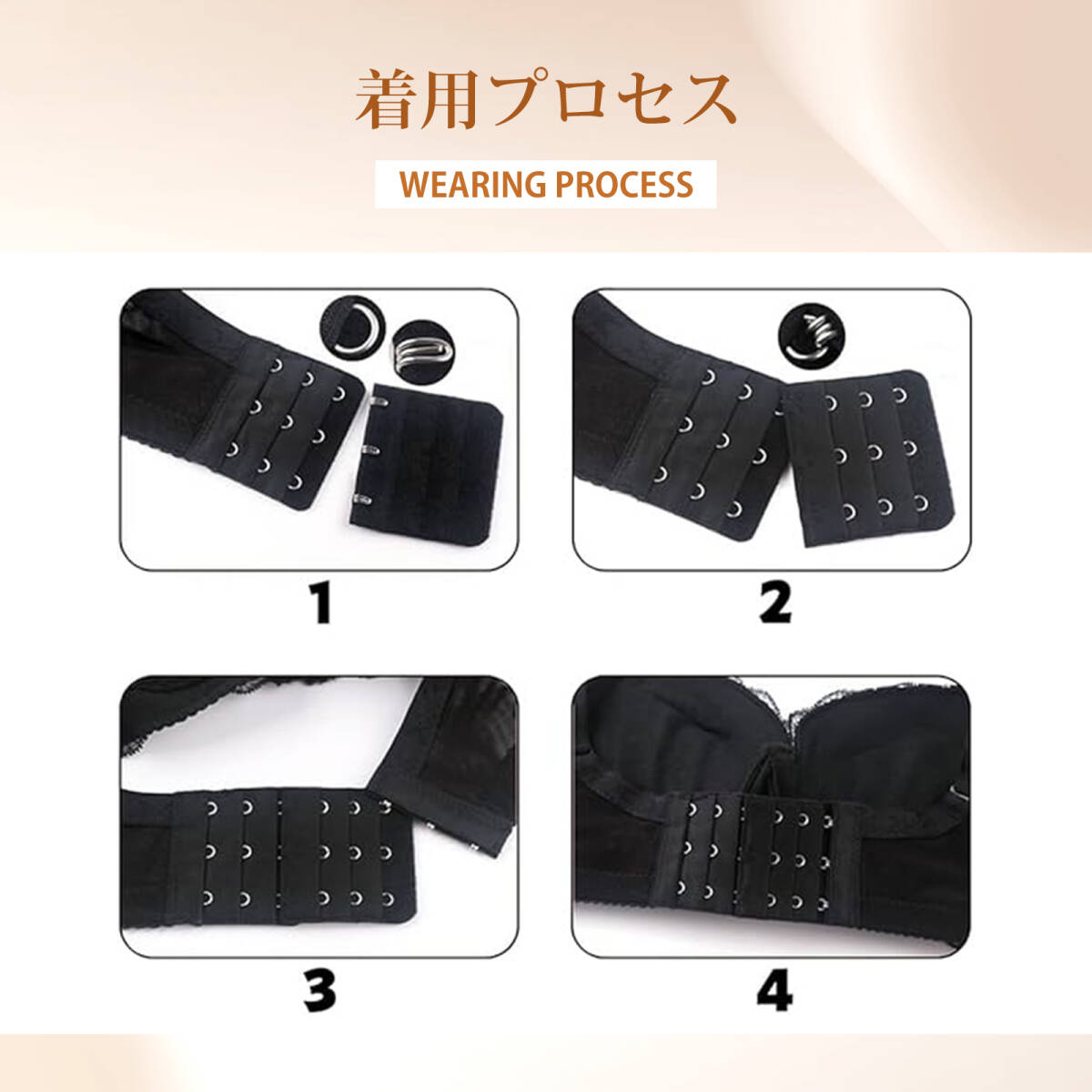 着用プロセス

WEARING PROCESS

1

2

3

4