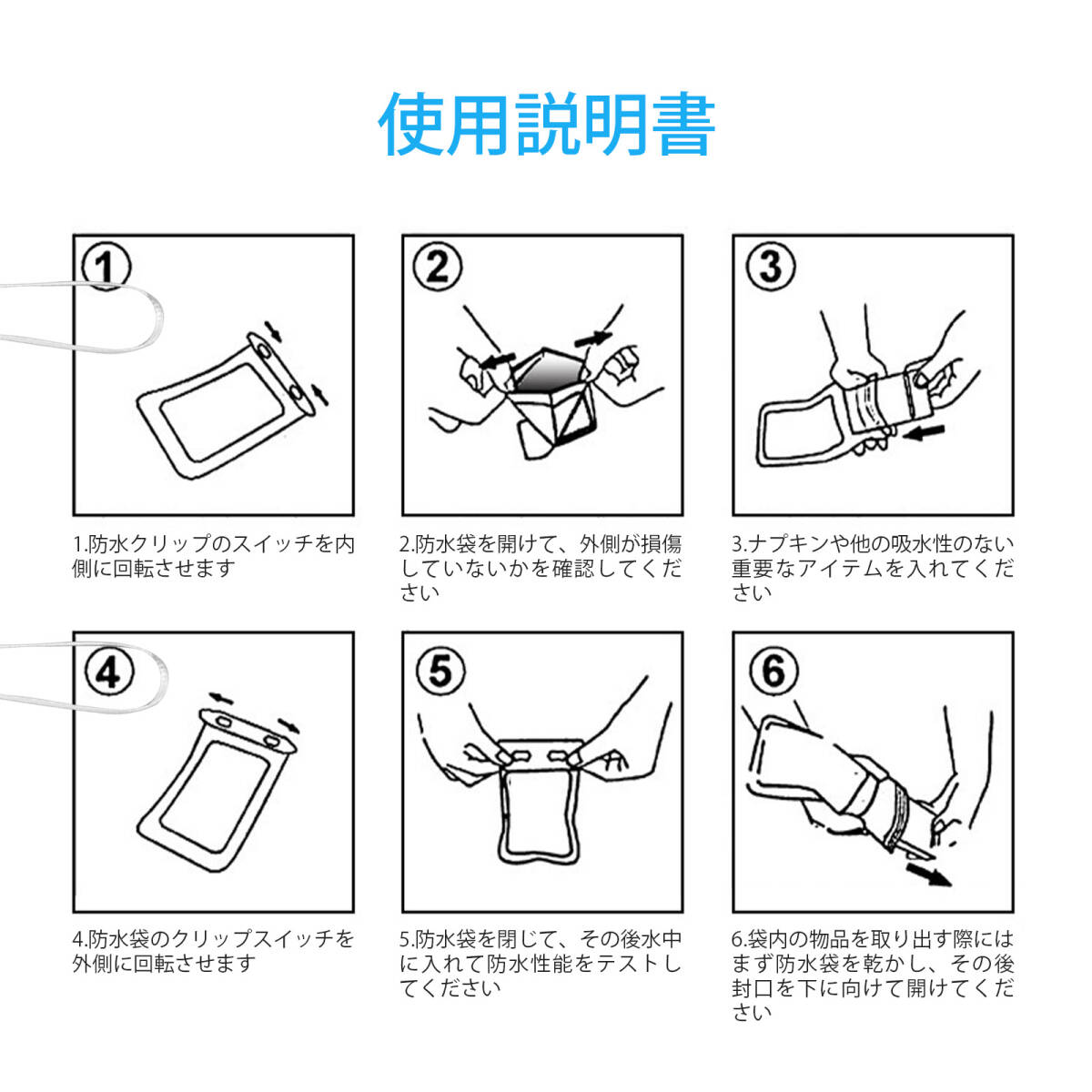 使用説明書

①

1.防水クリップのスイッチを内側に回転させます

②

2.防水袋を開けて、外側が損傷していないかを確認してください

③

3.ナプキンや他の吸水性のない重要なアイテムを入れてください

④

4.防水袋のクリップスイッチを外側に回転させます

⑤

5.防水袋を閉じて、その後水中に入れて防水性能をテストしてください

⑥

6.袋内の物品を取り出す際にはまず防水袋を乾かし、その後封口を下に向けて開けてください