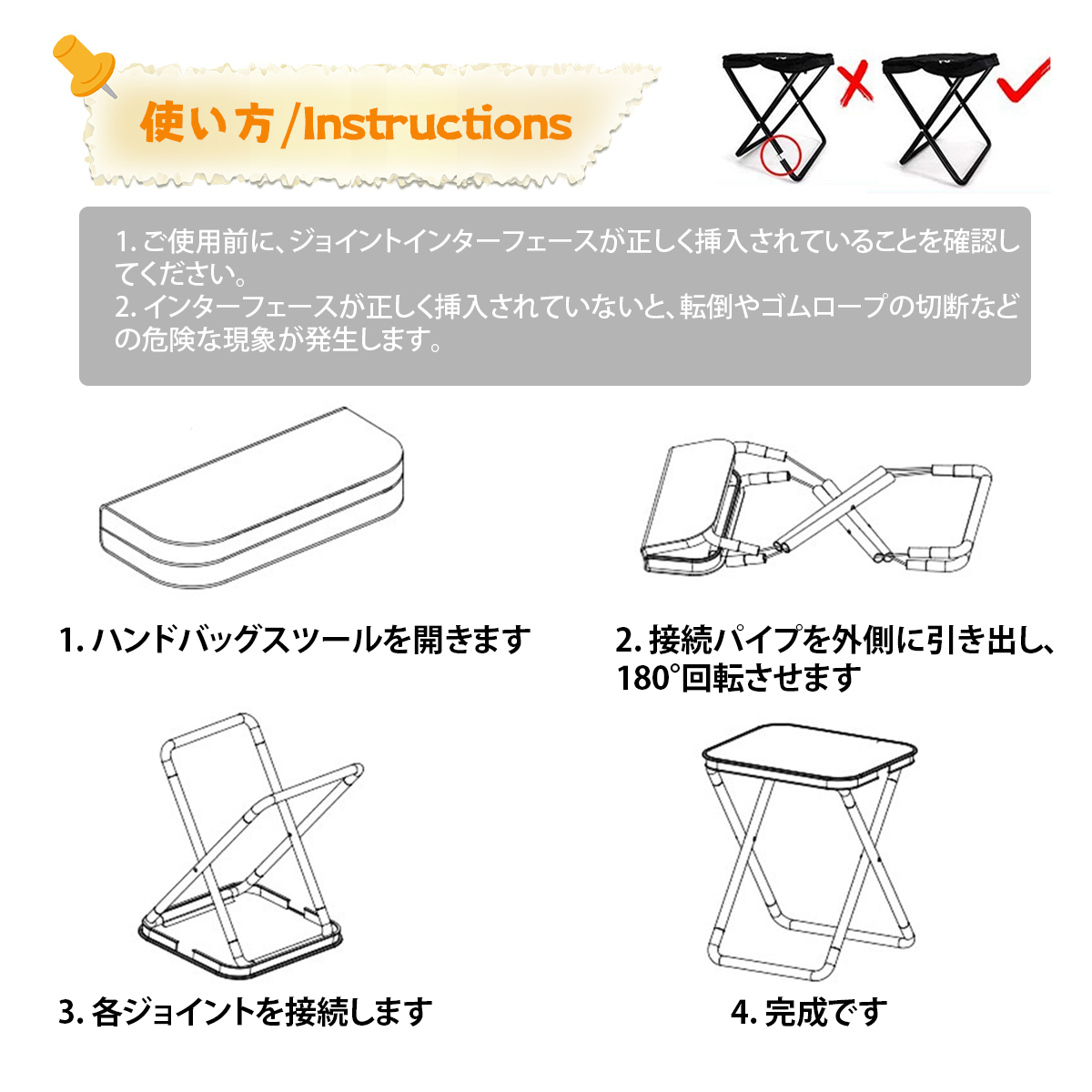 使い方/Instructions

1. ご使用前に、ジョイントインターフェースが正しく挿入されていることを確認してください。
2. インターフェースが正しく挿入されていないと、転倒やゴムロープの切断などの危険な現象が発生します。

1. ハンドバッグスツールを開きます

2. 接続パイプを外側に引き出し、180°回転させます

3. 各ジョイントを接続します

4. 完成です