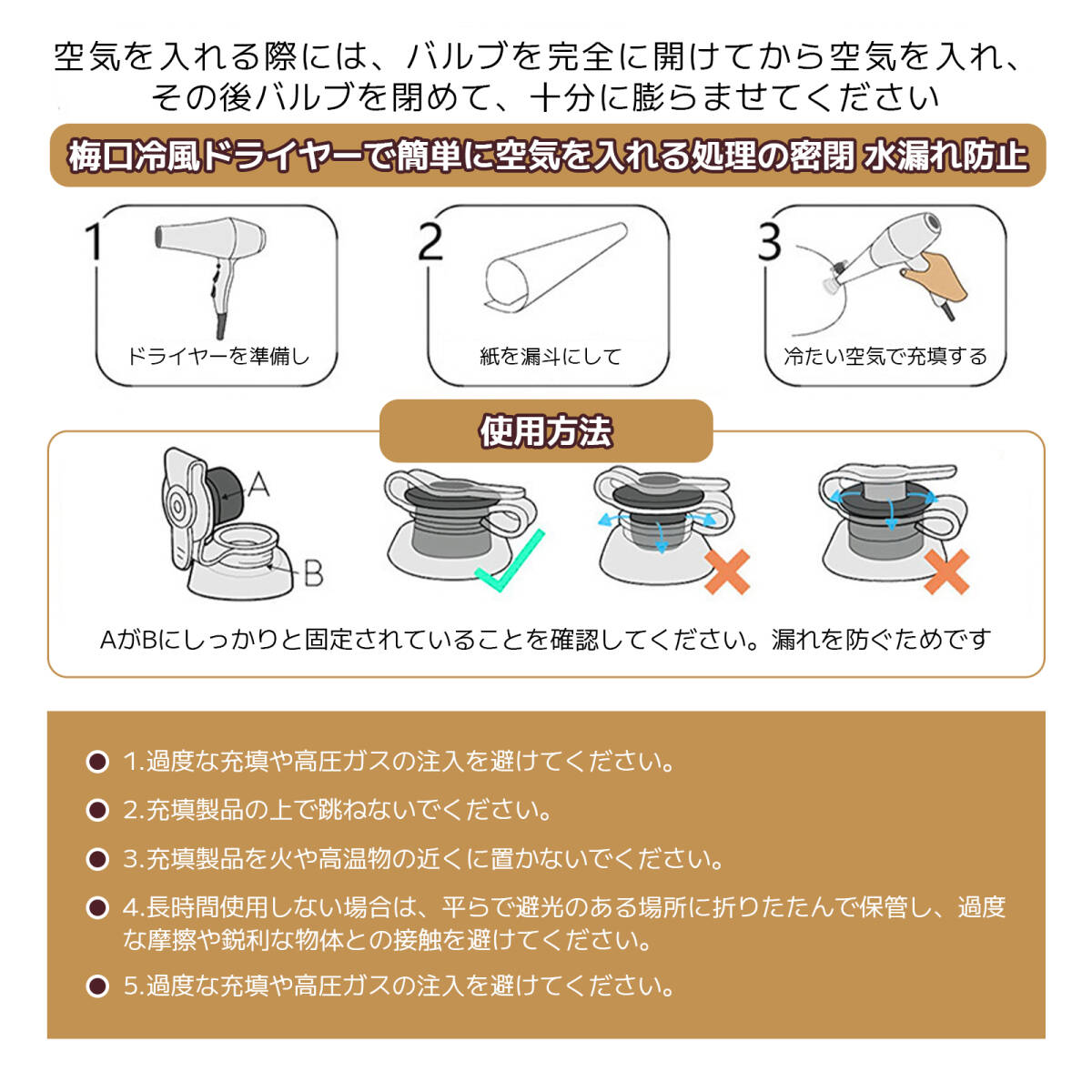 空気を入れる際には、バルブを完全に開けてから空気を入れ、その後バルブを閉めて、十分に膨らませてください

梅口冷風ドライヤーで簡単に空気を入れる処理の密閉 水漏れ防止

1
ドライヤーを準備し

2
紙を漏斗にして

3
冷たい空気で充填する

使用方法

A
B

AがBにしっかりと固定されていることを確認してください。漏れを防ぐためです

1.過度な充填や高圧ガスの注入を避けてください。

2.充填製品の上で跳ねないでください。

3.充填製品を火や高温物の近くに置かないでください。

4.長時間使用しない場合は、平らで避光のある場所に折りたたんで保管し、過度な摩擦や鋭利な物体との接触を避けてください。

5.過度な充填や高圧ガスの注入を避けてください。