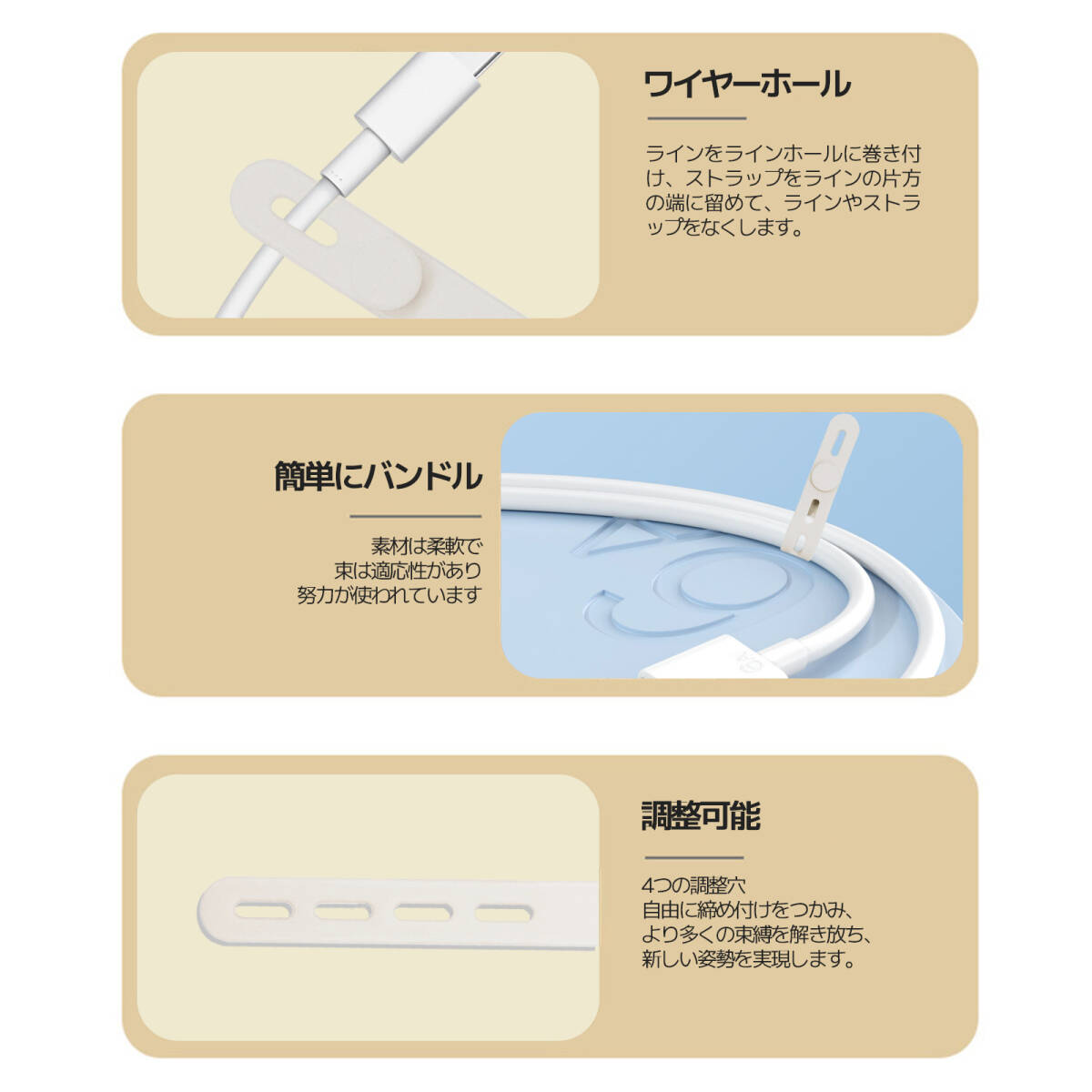 ワイヤーホール

ラインをラインホールに巻き付け、ストラップをラインの片方の端に留めて、ラインやストラップをなくします。

簡単にバンドル

素材は柔軟で
束は適応性があり
努力が使われています

調整可能

4つの調整穴
自由に締め付けをつかみ、
より多くの束縛を解き放ち、
新しい姿勢を実現します。