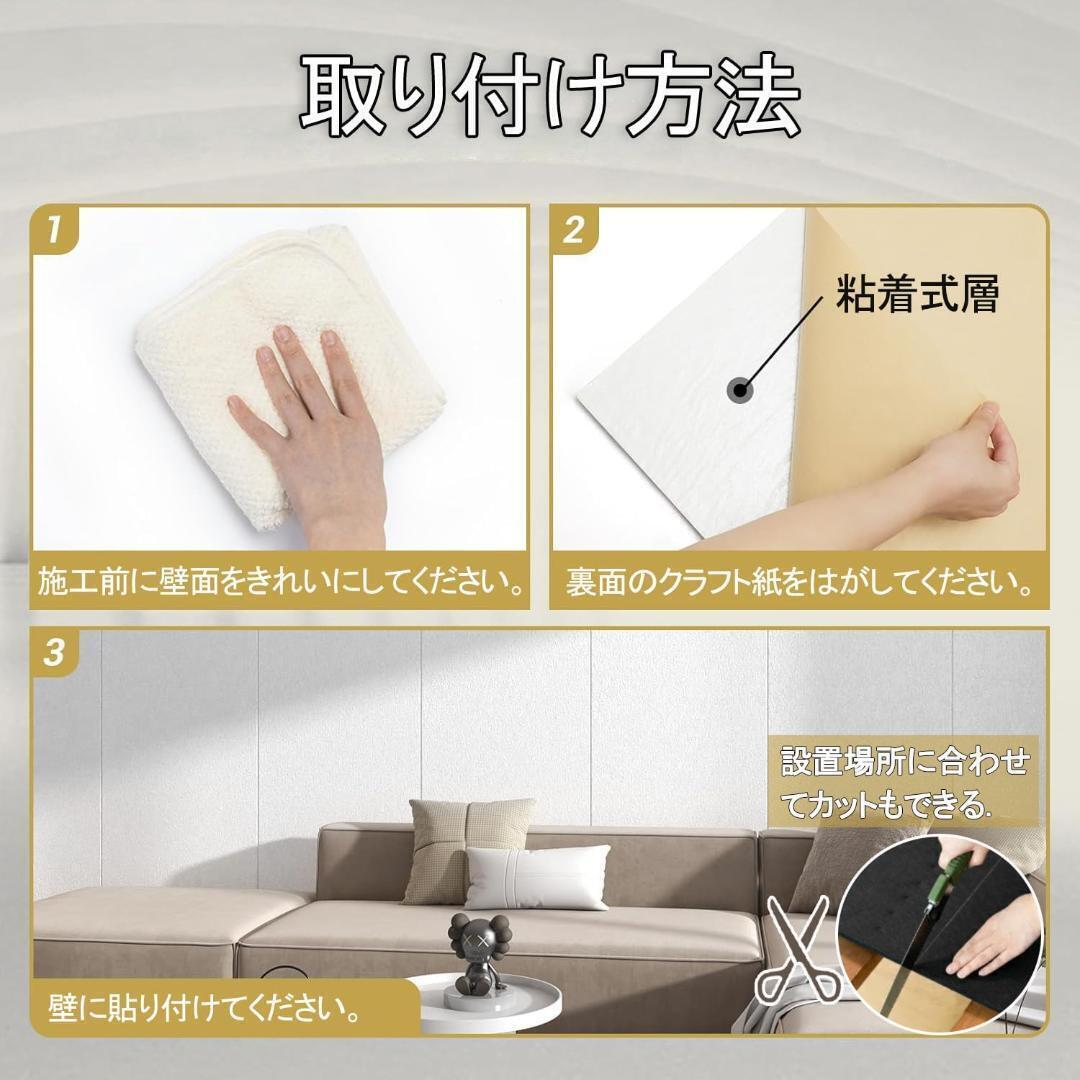 取り付け方法

1

施工前に壁面をきれいにしてください。

2

粘着式層

裏面のクラフト紙をはがしてください。

3

設置場所に合わせてカットもできる.

壁に貼り付けてください。