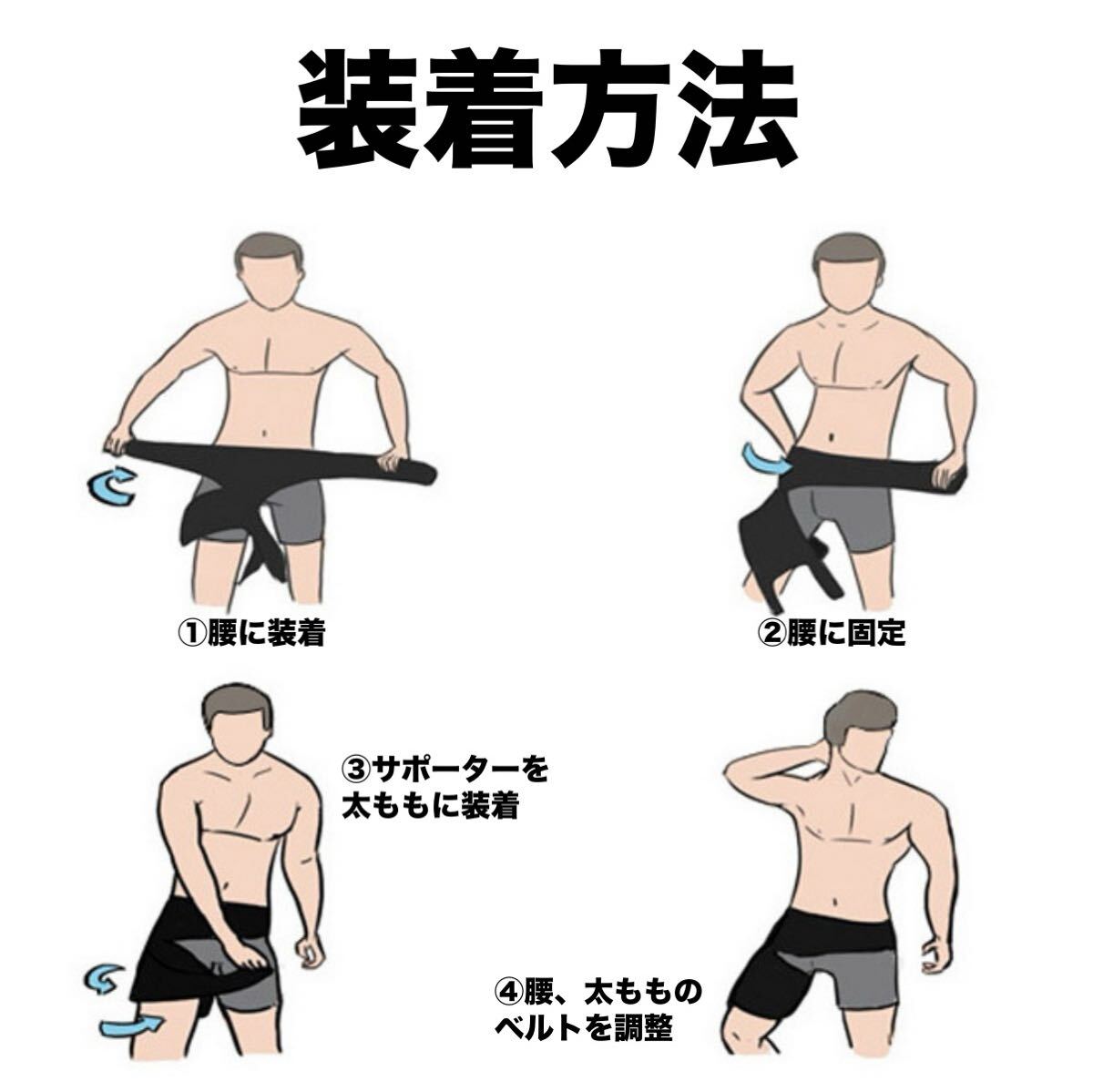 装着方法

①腰に装着

②腰に固定

③サポーターを太ももに装着

④腰、太もものベルトを調整