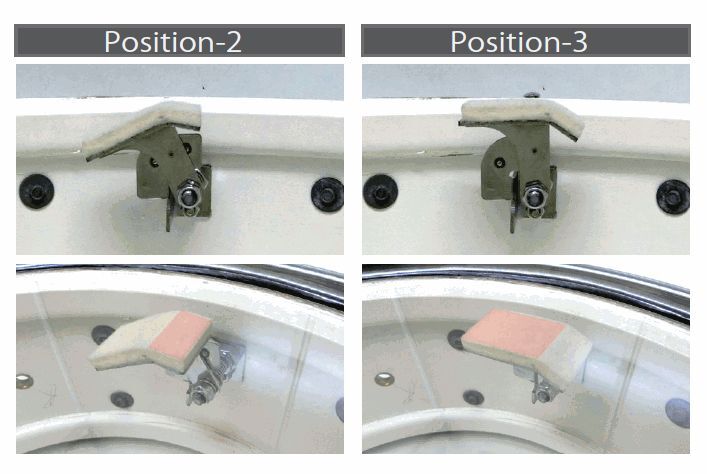 Position-2

Position-3