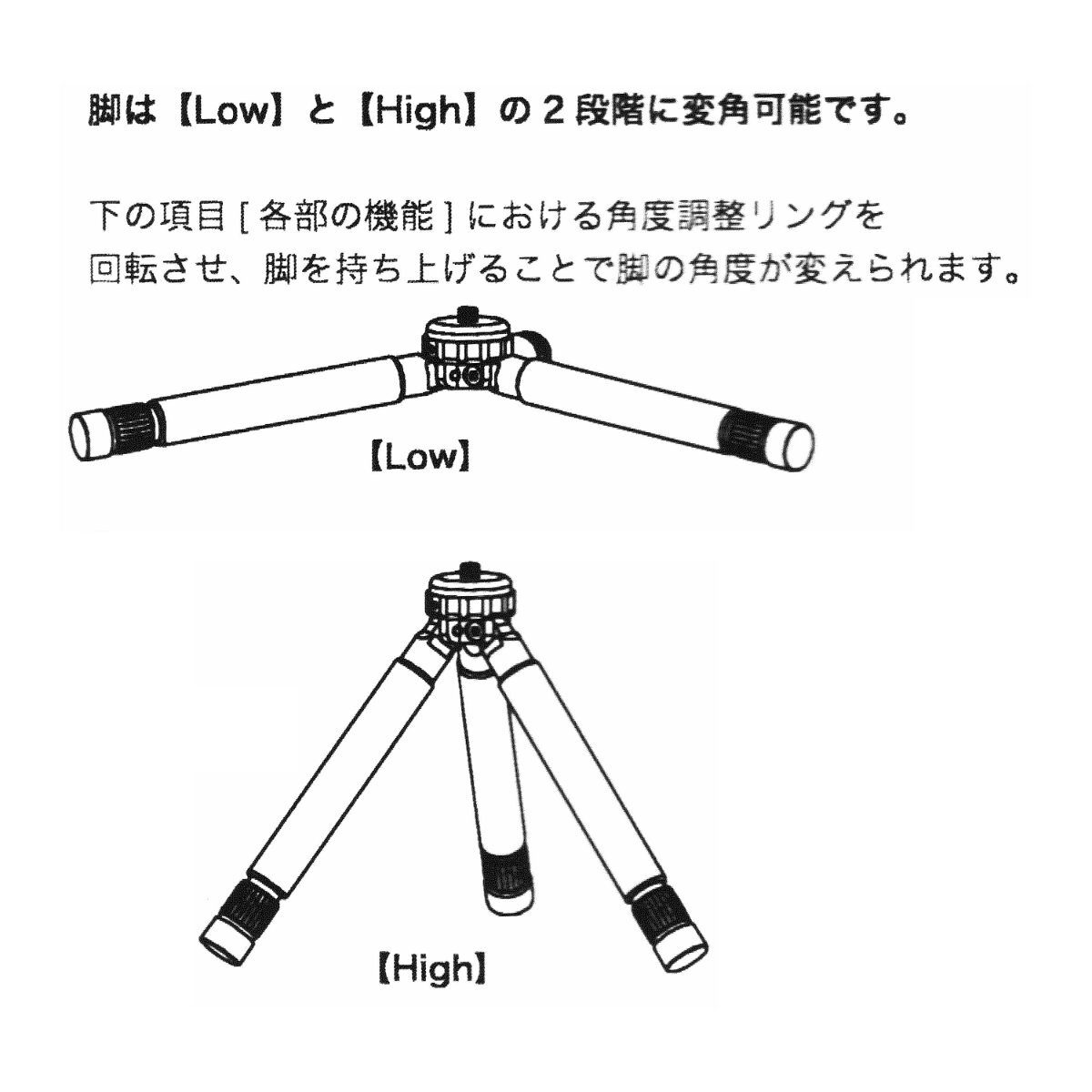 脚は【Low】と【High】の２段階に変角可能です。

下の項目 [ 各部の機能 ] における角度調整リングを回転させ、脚を持ち上げることで脚の角度が変えられます。

【Low】

【High】