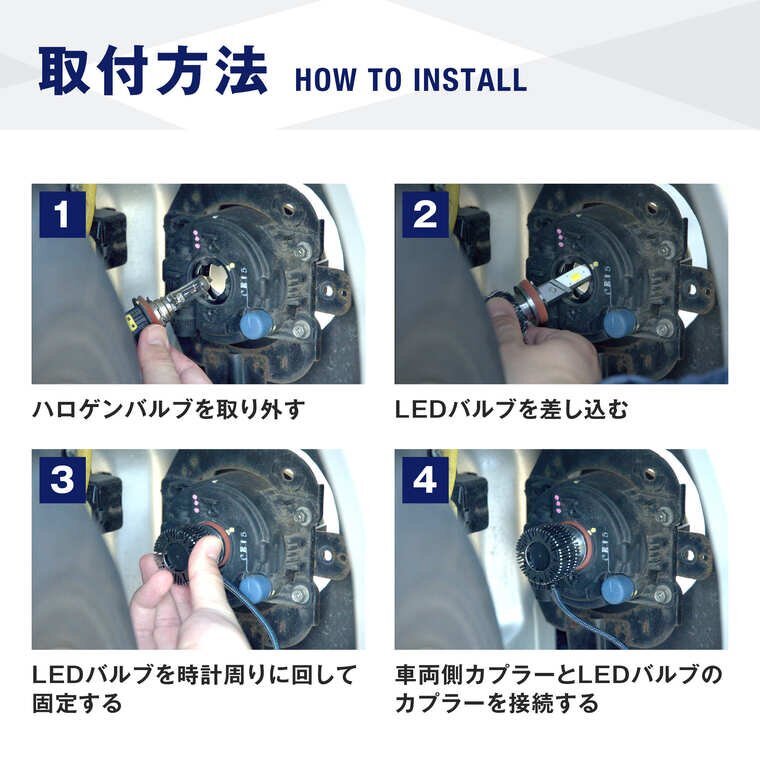 取付方法 HOW TO INSTALL

1

ハロゲンバルブを取り外す

2

LEDバルブを差し込む

3

LEDバルブを時計周りに回して固定する

4

車両側カプラーとLEDバルブのカプラーを接続する