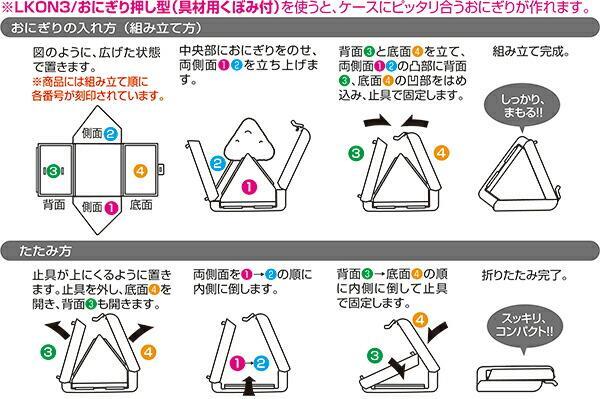 ※LKON3/おにぎり押し型（具材用くぼみ付）を使うと、ケースにピッタリ合うおにぎりが作れます。

おにぎりの入れ方（組み立て方）

図のように、広げた状態で置きます。
※商品には組み立て順に各番号が刻印されています。

側面2
3
4
背面
側面1
底面

中央部におにぎりをのせ、両側面12を立ち上げます。

2
1

背面3と底面4を立て、両側面12の凸部に背面3、底面4の凹部をはめ込み、止具で固定します。

3
4

組み立て完成。

しっかり、まもる!!

たたみ方

止具が上にくるように置きます。止具を外し、底面4を開き、背面3も開きます。

3
4

両側面を1→2の順に内側に倒します。

1→2

背面3→底面4の順に内側に倒して止具で固定します。

4
3

折りたたみ完了。

スッキリ、コンパクト!!