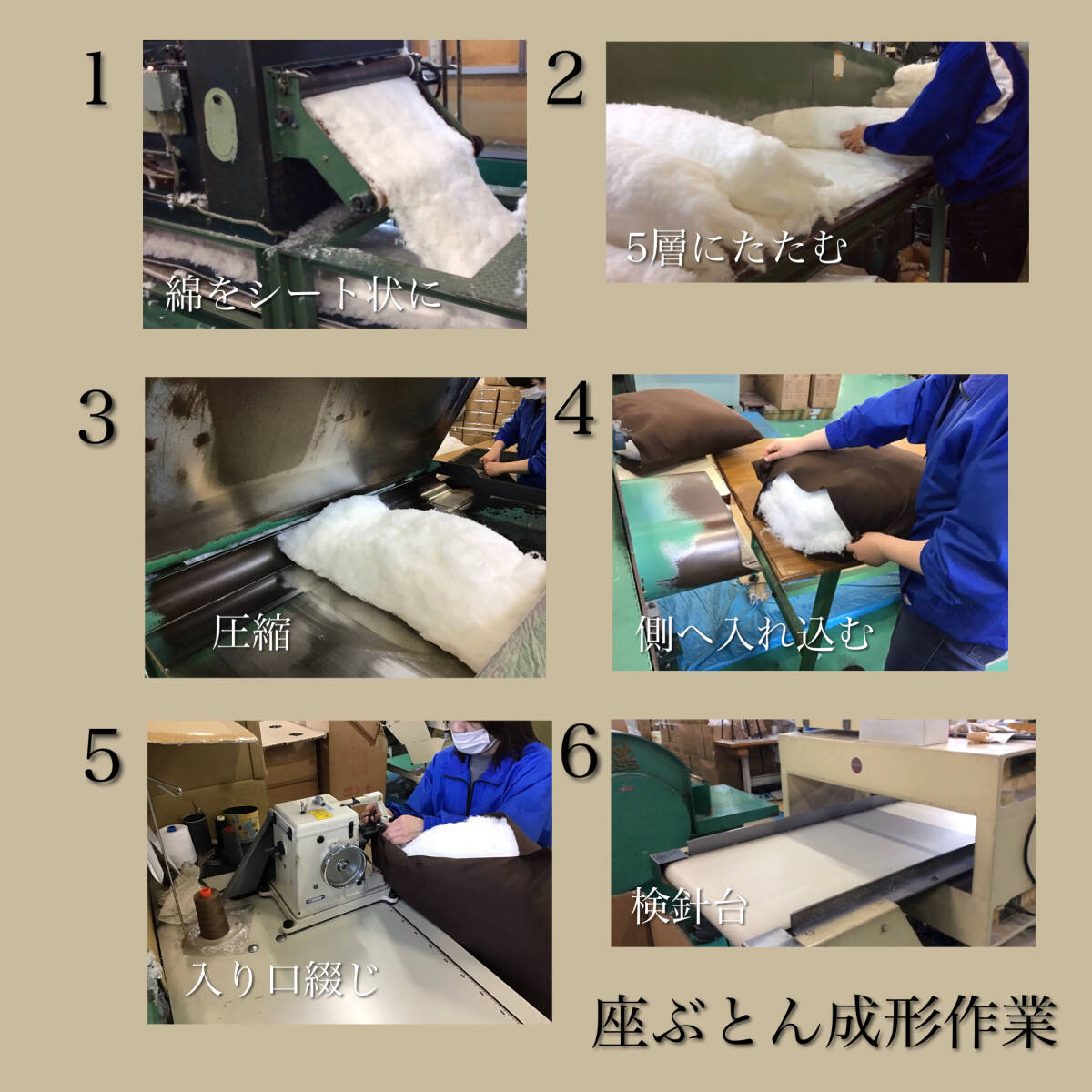 1

綿をシート状に

2

5層にたたむ

3

圧縮

4

側へ入れ込む

5

入り口綴じ

6

検針台

座ぶとん成形作業