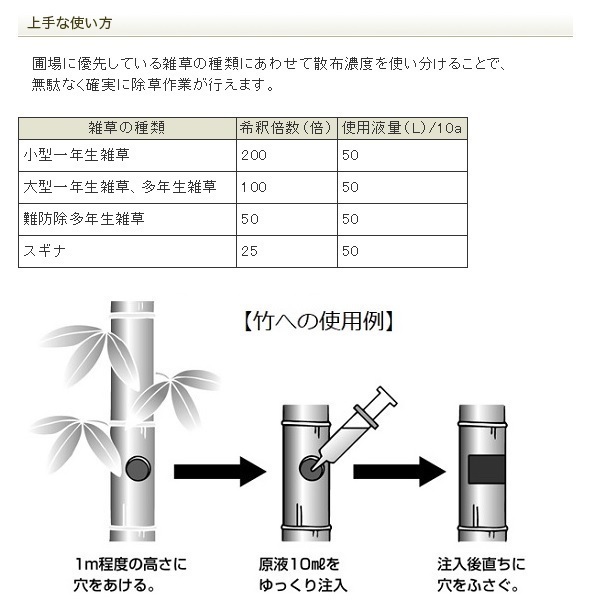 上手な使い方

圃場に優先している雑草の種類にあわせて散布濃度を使い分けることで、無駄なく確実に除草作業が行えます。

| 雑草の種類 | 希釈倍数（倍） | 使用液量（L）/10a |
|---|---|---|
| 小型一年生雑草 | 200 | 50 |
| 大型一年生雑草、多年生雑草 | 100 | 50 |
| 難防除多年生雑草 | 50 | 50 |
| スギナ | 25 | 50 |

【竹への使用例】

1m程度の高さに穴をあける。

原液10mℓをゆっくり注入

注入後直ちに穴をふさぐ。