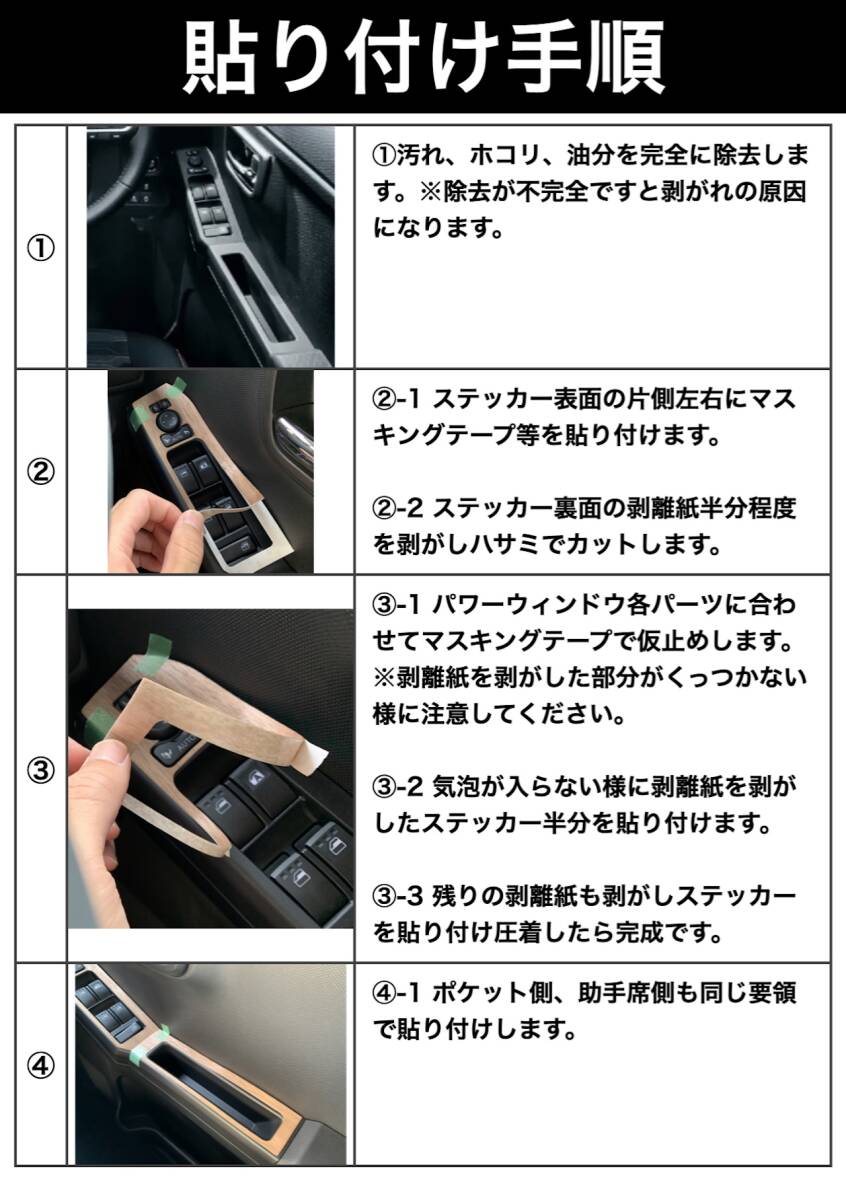 貼り付け手順

| | | |
|---|---|---|
| ① | | ①汚れ、ホコリ、油分を完全に除去します。※除去が不完全ですと剥がれの原因になります。 |
| ② | | ②-1 ステッカー表面の片側左右にマスキングテープ等を貼り付けます。<br><br>②-2 ステッカー裏面の剥離紙半分程度を剥がしハサミでカットします。 |
| ③ | | ③-1 パワーウィンドウ各パーツに合わせてマスキングテープで仮止めします。※剥離紙を剥がした部分がくっつかない様に注意してください。<br><br>③-2 気泡が入らない様に剥離紙を剥がしたステッカー半分を貼り付けます。<br><br>③-3 残りの剥離紙も剥がしステッカーを貼り付け圧着したら完成です。 |
| ④ | | ④-1 ポケット側、助手席側も同じ要領で貼り付けします。 |