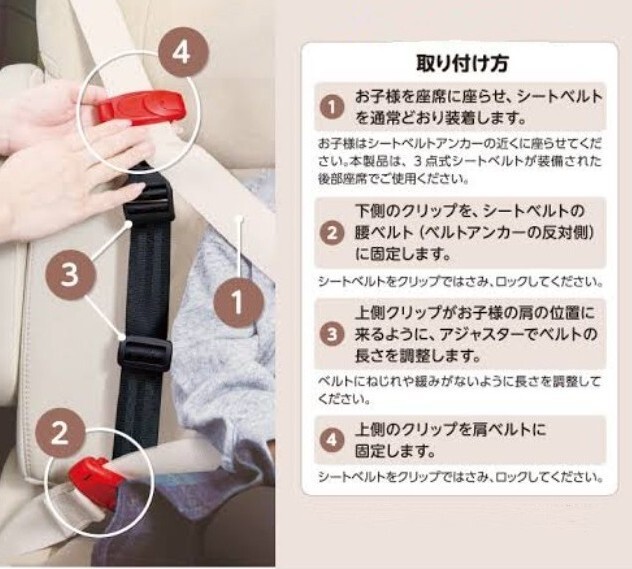 4

3

1

2

取り付け方

1 お子様を座席に座らせ、シートベルトを通常どおり装着します。

お子様はシートベルトアンカーの近くに座らせてください。本製品は、3点式シートベルトが装備された後部座席でご使用ください。

2 下側のクリップを、シートベルトの腰ベルト（ベルトアンカーの反対側）に固定します。

シートベルトをクリップではさみ、ロックしてください。

3 上側クリップがお子様の肩の位置に来るように、アジャスターでベルトの長さを調整します。

ベルトにねじれや緩みがないように長さを調整してください。

4 上側のクリップを肩ベルトに固定します。

シートベルトをクリップではさみ、ロックしてください。