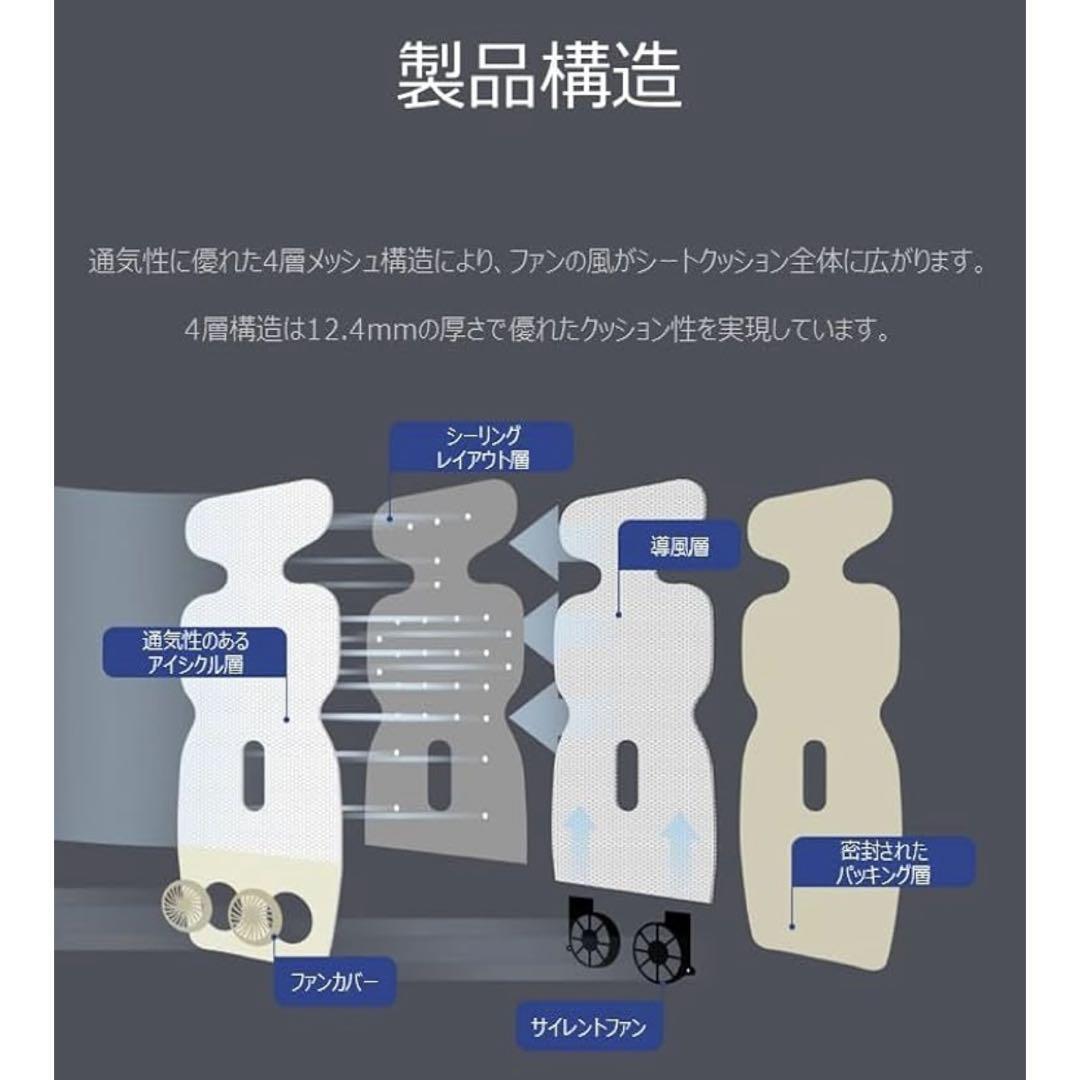 製品構造

通気性に優れた4層メッシュ構造により、ファンの風がシートクッション全体に広がります。

4層構造は12.4mmの厚さで優れたクッション性を実現しています。

シーリング
レイアウト層

導風層

通気性のある
アイシクル層

密封された
パッキング層

ファンカバー

サイレントファン