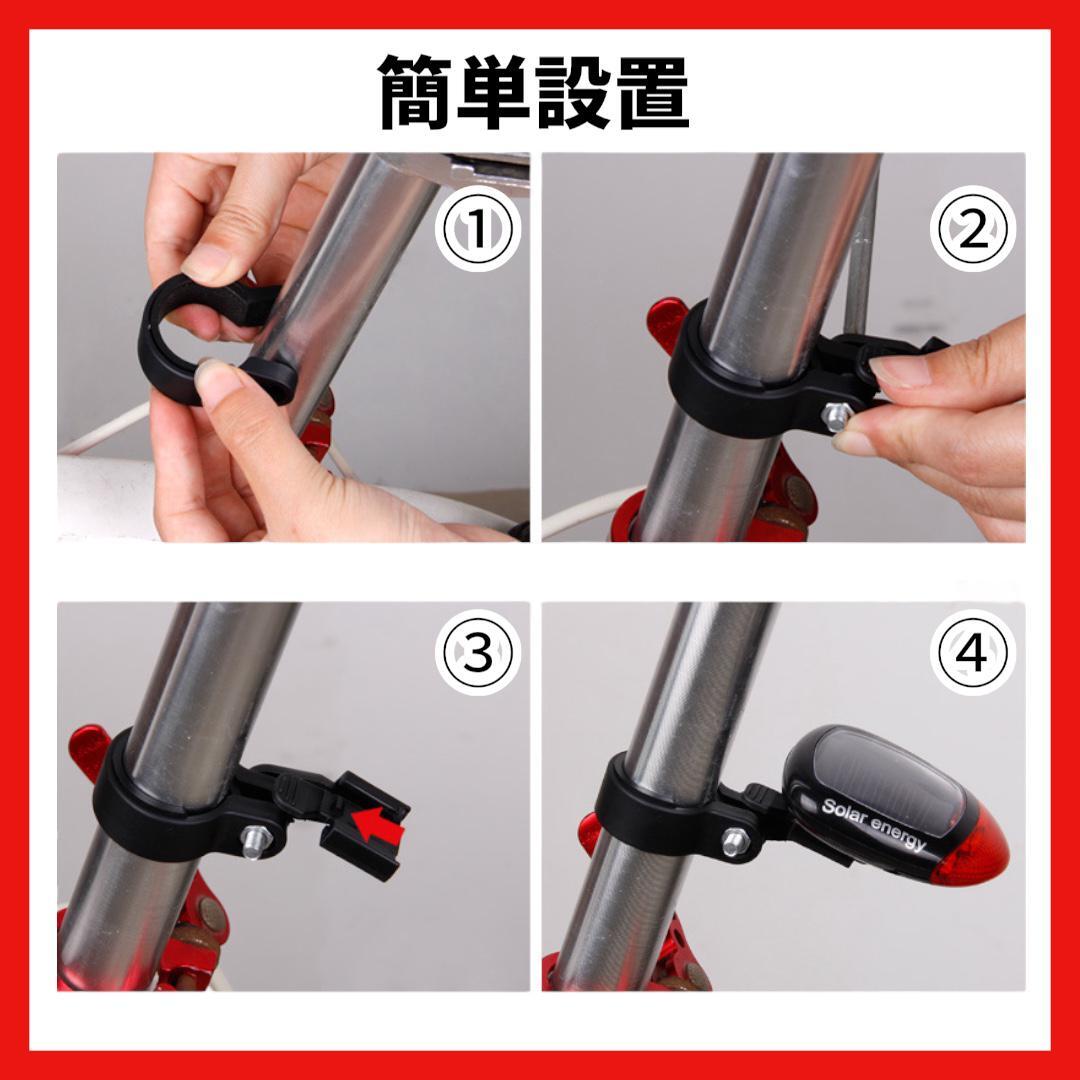 簡単設置

①

②

③

④

Solar energy