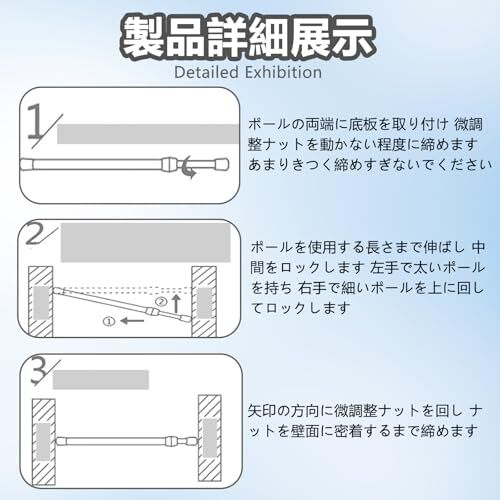 製品詳細展示
Detailed Exhibition

1

ポールの両端に底板を取り付け 微調整ナットを動かない程度に締めます あまりきつく締めすぎないでください

2

②

①

ポールを使用する長さまで伸ばし 中間をロックします 左手で太いポールを持ち 右手で細いポールを上に回してロックします

3

矢印の方向に微調整ナットを回し ナットを壁面に密着するまで締めます