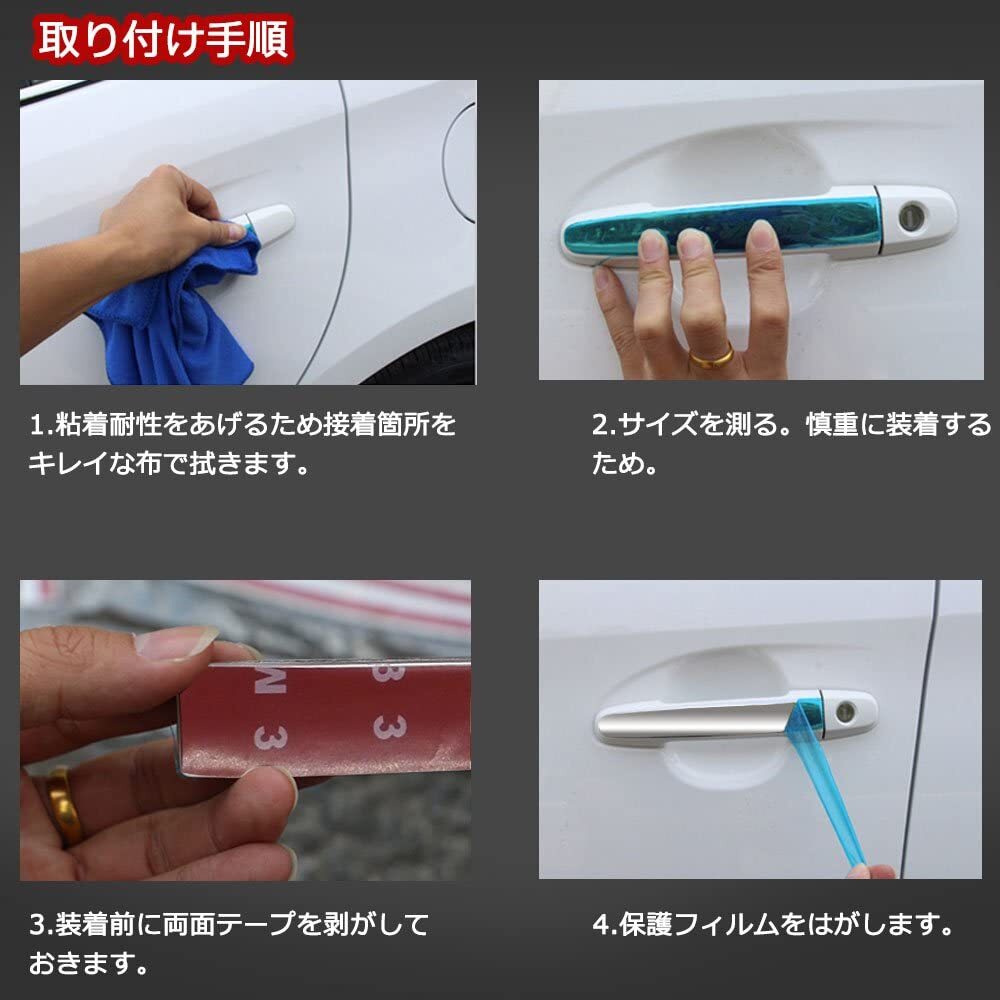 取り付け手順

1.粘着耐性をあげるため接着箇所をキレイな布で拭きます。

2.サイズを測る。慎重に装着するため。

3M 3M

3.装着前に両面テープを剥がしておきます。

4.保護フィルムをはがします。