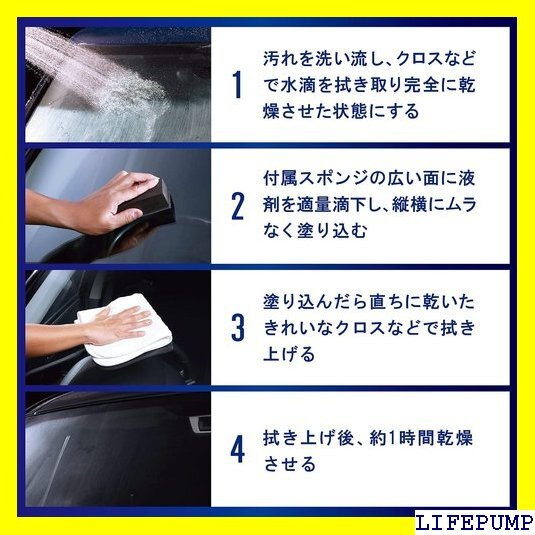 1 汚れを洗い流し、クロスなどで水滴を拭き取り完全に乾燥させた状態にする

2 付属スポンジの広い面に液剤を適量滴下し、縦横にムラなく塗り込む

3 塗り込んだら直ちに乾いたきれいなクロスなどで拭き上げる

4 拭き上げ後、約1時間乾燥させる

LIFEPUMP