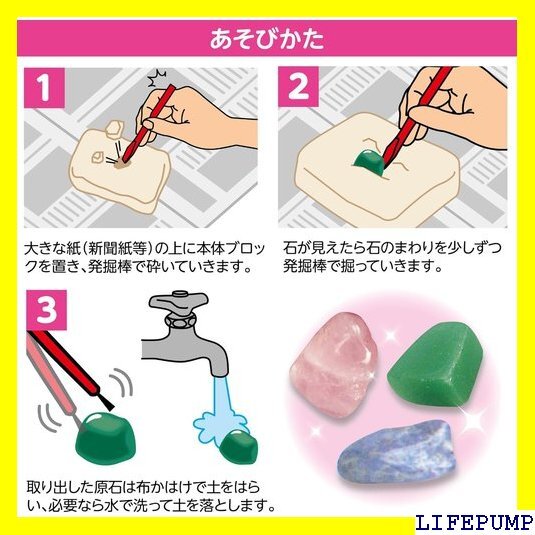 あそびかた

1

大きな紙(新聞紙等)の上に本体ブロックを置き、発掘棒で砕いていきます。

2

石が見えたら石のまわりを少しずつ発掘棒で掘っていきます。

3

取り出した原石は布かはけで土をはらい、必要なら水で洗って土を落とします。

LIFEPUMP