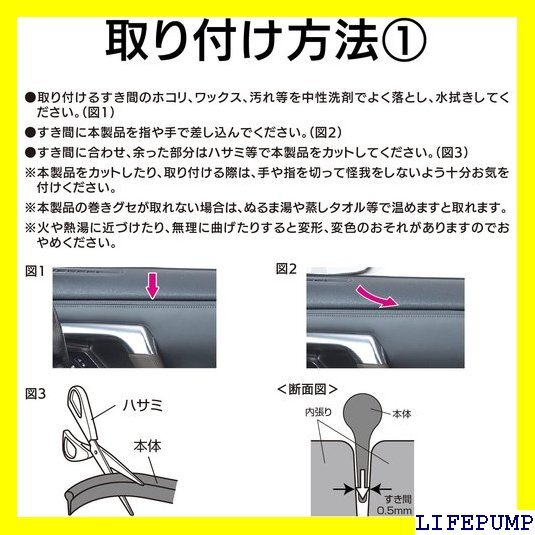 取り付け方法①

●取り付けるすき間のホコリ、ワックス、汚れ等を中性洗剤でよく落とし、水拭きしてください。(図1)

●すき間に本製品を指や手で差し込んでください。(図2)

●すき間に合わせ、余った部分はハサミ等で本製品をカットしてください。(図3)

※本製品をカットしたり、取り付ける際は、手や指を切って怪我をしないよう十分お気を付けください。

※本製品の巻きグセが取れない場合は、ぬるま湯や蒸しタオル等で温めますと取れます。

※火や熱湯に近づけたり、無理に曲げたりすると変形、変色のおそれがありますのでおやめください。

図1

図2

図3

ハサミ

本体

<断面図>

内張り

本体

すき間
0.5mm

LIFEPUMP