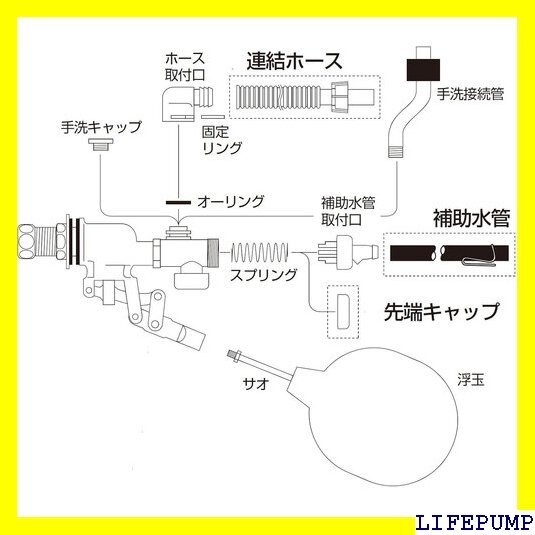 ホース
取付口

連結ホース

手洗接続管

手洗キャップ

固定
リング

オーリング

補助水管
取付口

補助水管

スプリング

先端キャップ

サオ

浮玉

LIFEPUMP