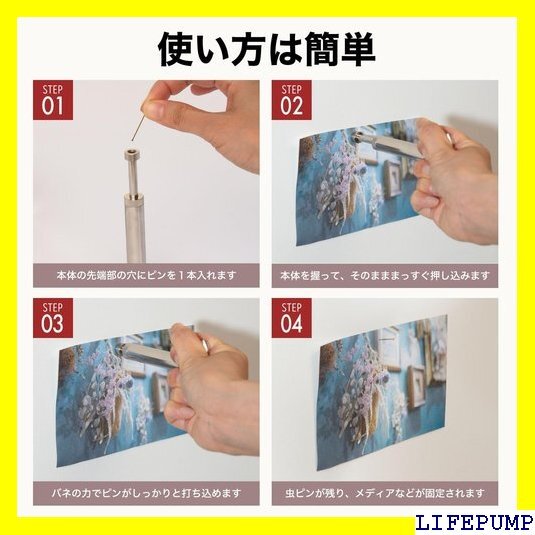 使い方は簡単

STEP
01

本体の先端部の穴にピンを１本入れます

STEP
02

本体を握って、そのまままっすぐ押し込みます

STEP
03

バネの力でピンがしっかりと打ち込めます

STEP
04

虫ピンが残り、メディアなどが固定されます

LIFEPUMP