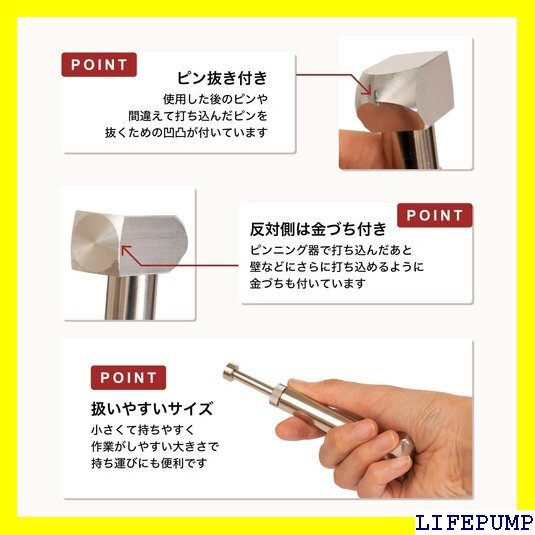 POINT

ピン抜き付き

使用した後のピンや
間違えて打ち込んだピンを
抜くための凹凸が付いています

POINT

反対側は金づち付き

ピンニング器で打ち込んだあと
壁などにさらに打ち込めるように
金づちも付いています

POINT

扱いやすいサイズ

小さくて持ちやすく
作業がしやすい大きさで
持ち運びにも便利です

LIFEPUMP