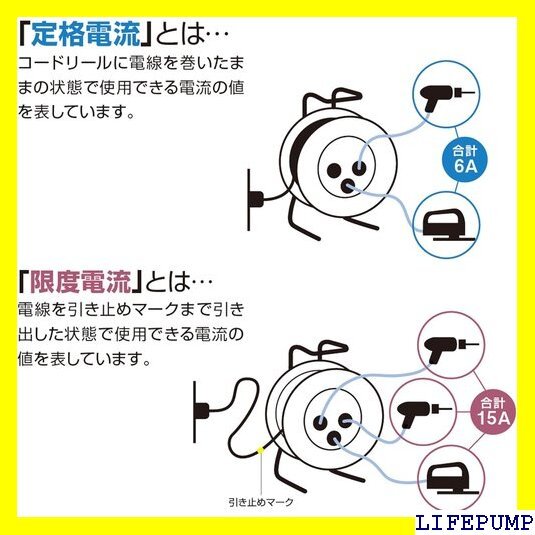 「定格電流」とは…
コードリールに電線を巻いたままの状態で使用できる電流の値を表しています。

合計
6A

「限度電流」とは…
電線を引き止めマークまで引き出した状態で使用できる電流の値を表しています。

合計
15A

引き止めマーク

LIFEPUMP