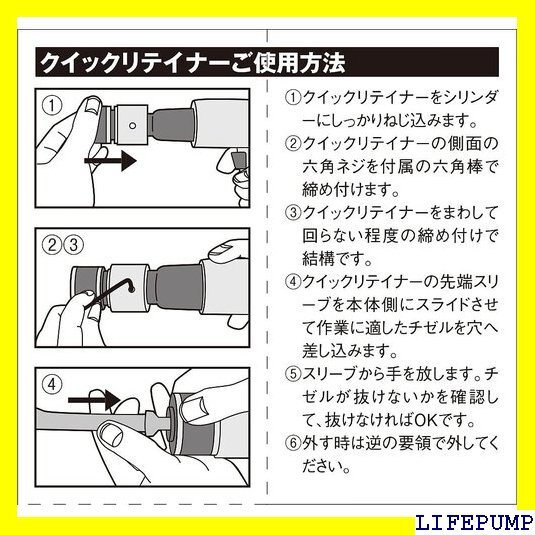 クイックリテイナーご使用方法

①

②③

④

①クイックリテイナーをシリンダーにしっかりねじ込みます。

②クイックリテイナーの側面の六角ネジを付属の六角棒で締め付けます。

③クイックリテイナーをまわして回らない程度の締め付けで結構です。

④クイックリテイナーの先端スリーブを本体側にスライドさせて作業に適したチゼルを穴へ差し込みます。

⑤スリーブから手を放します。チゼルが抜けないかを確認して、抜けなければOKです。

⑥外す時は逆の要領で外してください。

LIFEPUMP