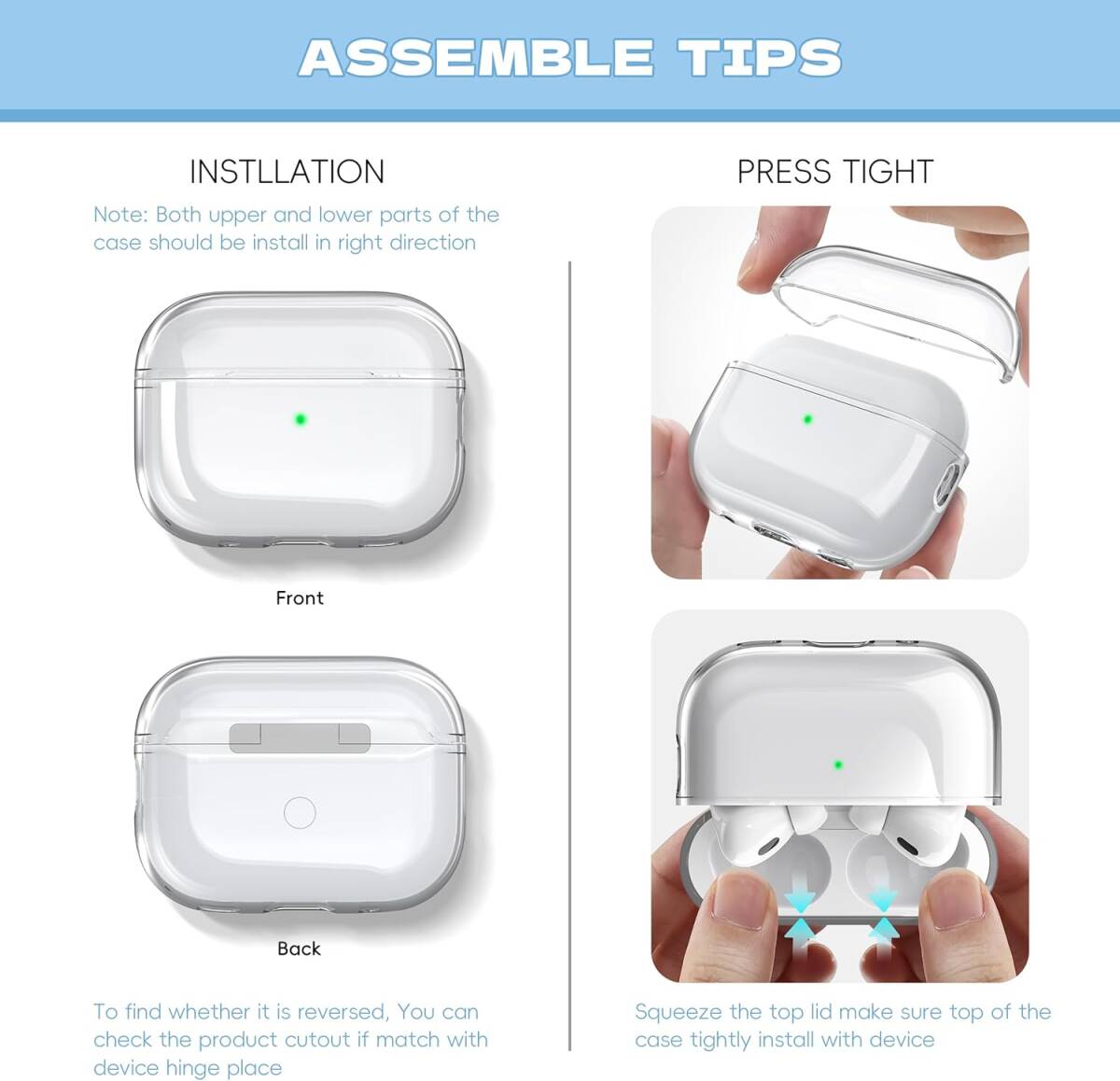 ASSEMBLE TIPS

INSTLLATION

Note: Both upper and lower parts of the case should be install in right direction

Front

Back

To find whether it is reversed, You can check the product cutout if match with device hinge place

PRESS TIGHT

Squeeze the top lid make sure top of the case tightly install with device