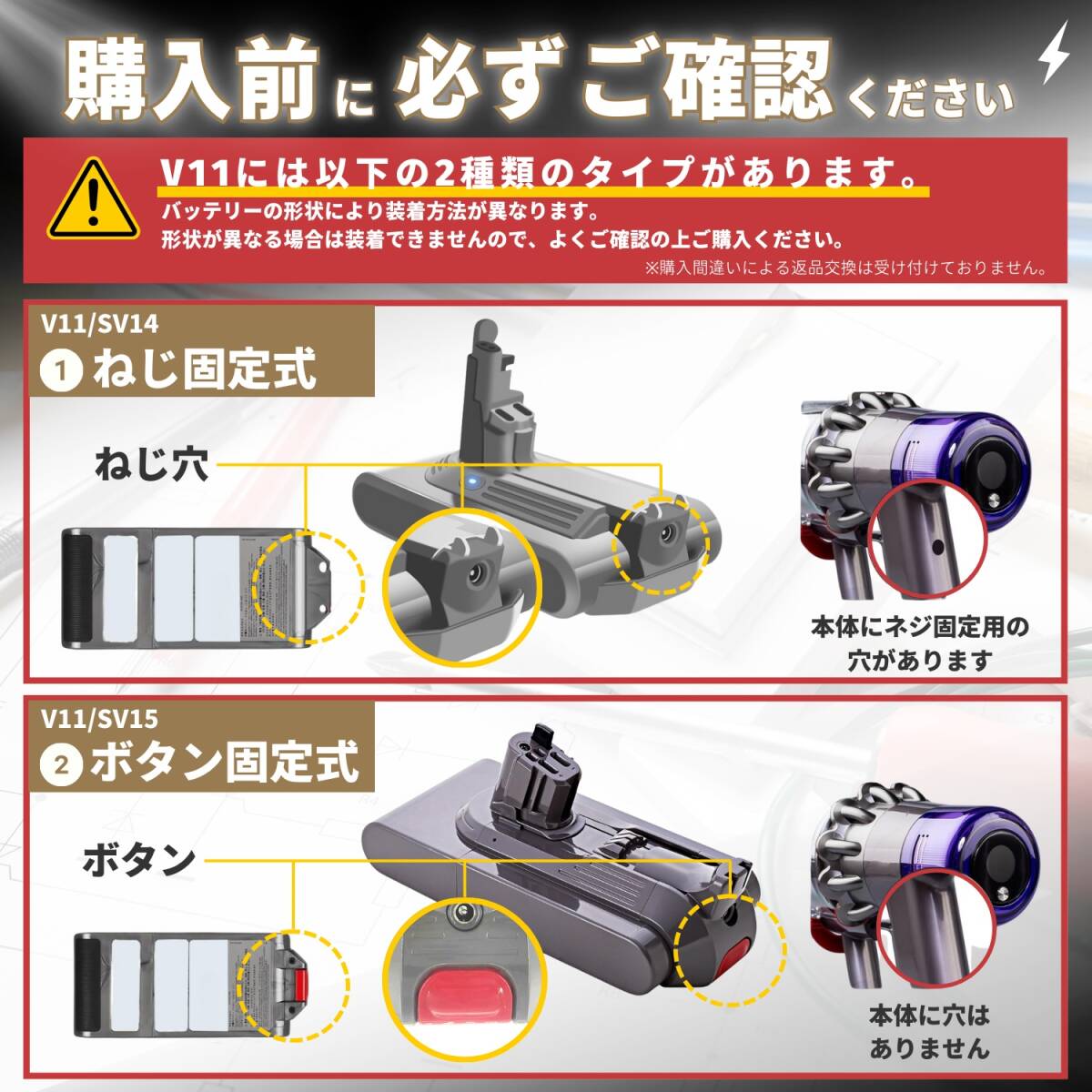 購入前に必ずご確認ください

V11には以下の2種類のタイプがあります。
バッテリーの形状により装着方法が異なります。
形状が異なる場合は装着できませんので、よくご確認の上ご購入ください。
※購入間違いによる返品交換は受け付けておりません。

V11/SV14
1 ねじ固定式

ねじ穴

本体にネジ固定用の穴があります

V11/SV15
2 ボタン固定式

ボタン

本体に穴はありません