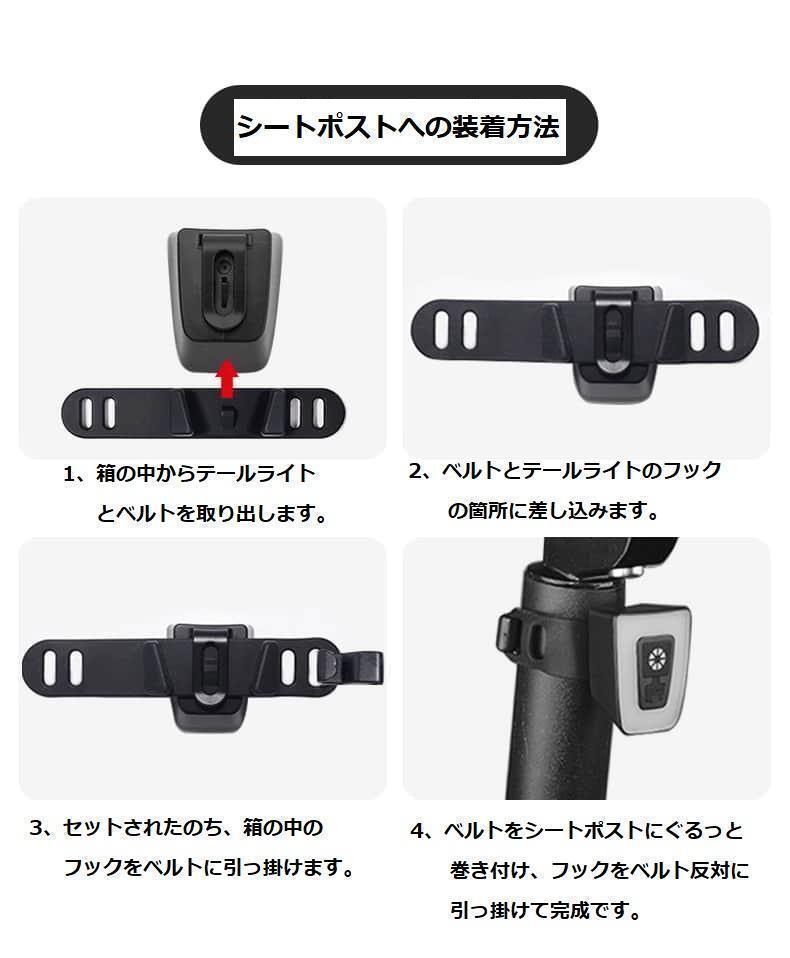 シートポストへの装着方法

1、箱の中からテールライトとベルトを取り出します。

2、ベルトとテールライトのフックの箇所に差し込みます。

3、セットされたのち、箱の中のフックをベルトに引っ掛けます。

4、ベルトをシートポストにぐるっと巻き付け、フックをベルト反対に引っ掛けて完成です。