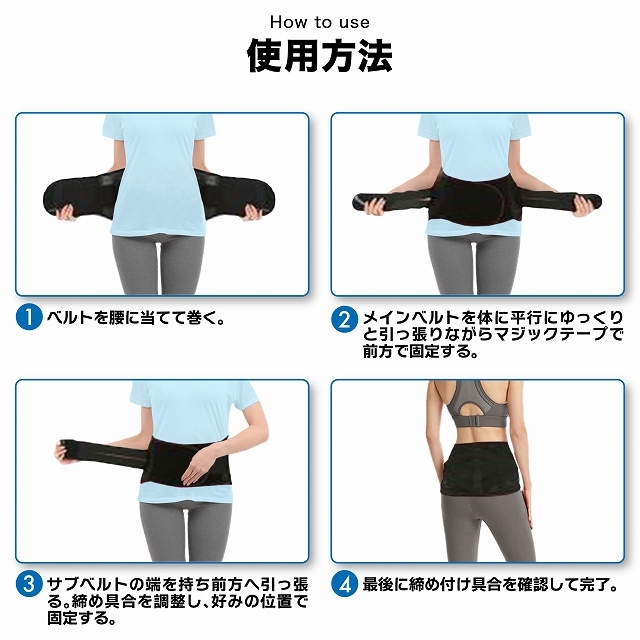 How to use
使用方法

1 ベルトを腰に当てて巻く。

2 メインベルトを体に平行にゆっくりと引っ張りながらマジックテープで前方で固定する。

3 サブベルトの端を持ち前方へ引っ張る。締め具合を調整し、好みの位置で固定する。

4 最後に締め付け具合を確認して完了。