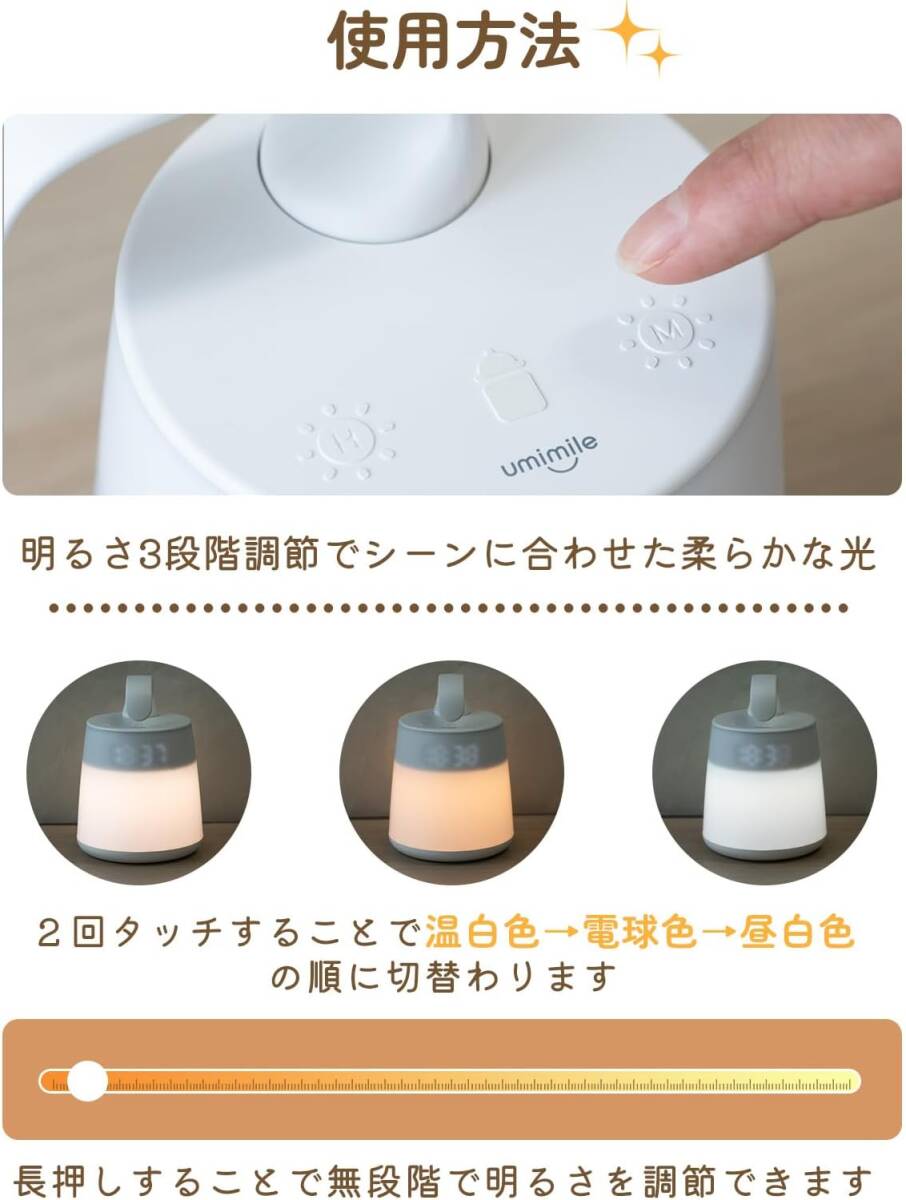 使用方法

M

H

umimile

明るさ3段階調節でシーンに合わせた柔らかな光

２回タッチすることで温白色→電球色→昼白色の順に切替わります

長押しすることで無段階で明るさを調節できます