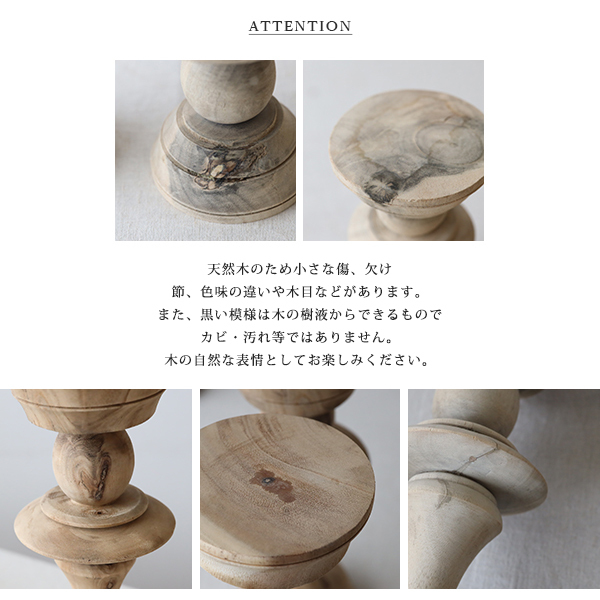 ATTENTION

天然木のため小さな傷、欠け
節、色味の違いや木目などがあります。
また、黒い模様は木の樹液からできるもので
カビ・汚れ等ではありません。
木の自然な表情としてお楽しみください。