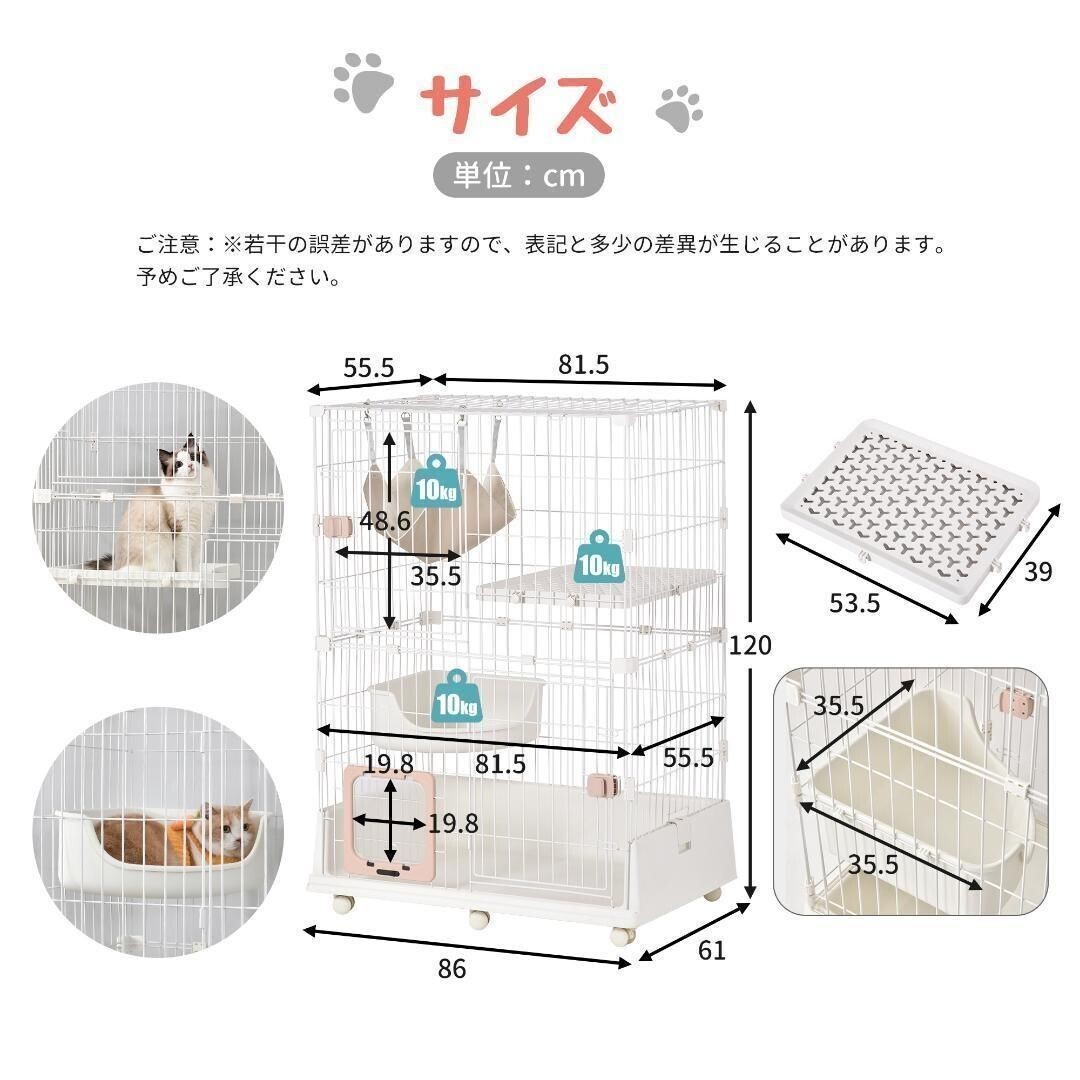 サイズ

単位：cm

ご注意：※若干の誤差がありますので、表記と多少の差異が生じることがあります。予めご了承ください。

55.5
81.5
10kg
48.6
35.5
10kg
120
10kg
81.5
55.5
19.8
19.8
86
61

53.5
39

35.5
35.5