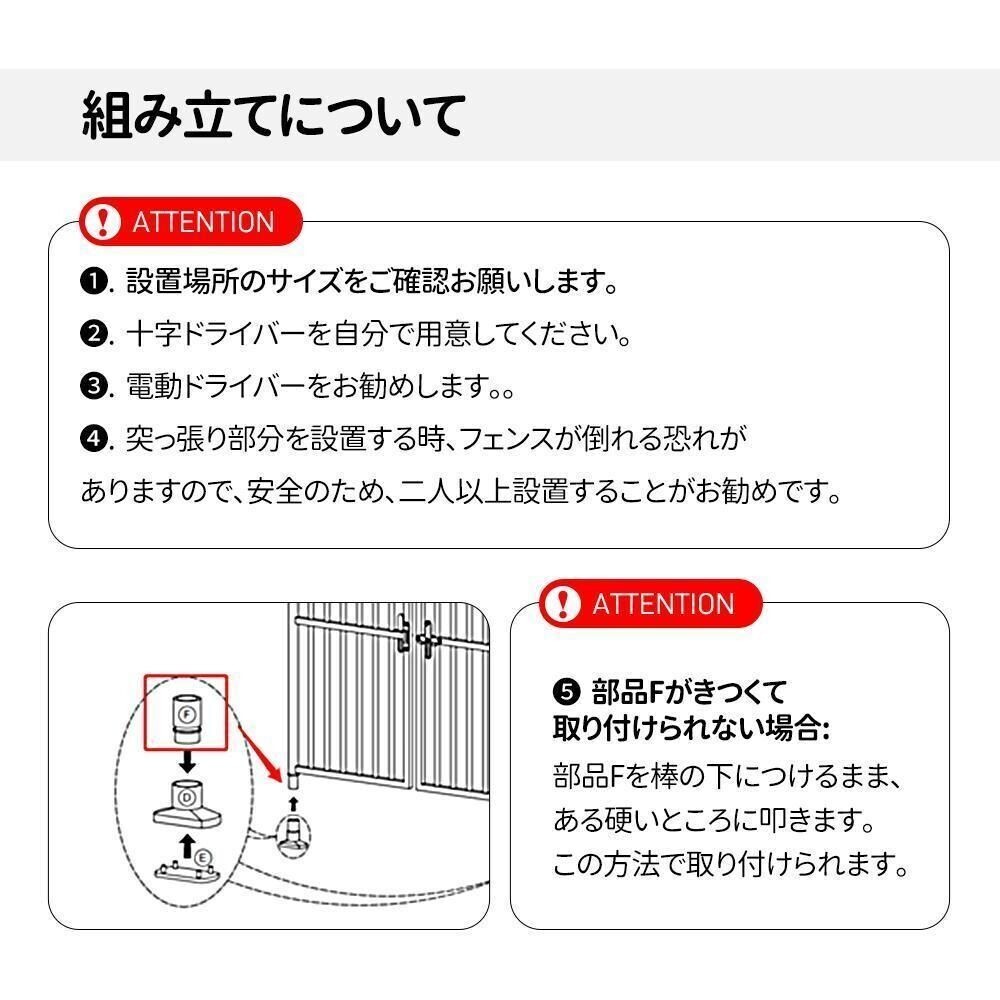 組み立てについて

ATTENTION

❶. 設置場所のサイズをご確認お願いします。

❷. 十字ドライバーを自分で用意してください。

❸. 電動ドライバーをお勧めします。。

❹. 突っ張り部分を設置する時、フェンスが倒れる恐れがありますので、安全のため、二人以上設置することがお勧めです。

F

D

E

ATTENTION

❺ 部品Fがきつくて取り付けられない場合:

部品Fを棒の下につけるまま、ある硬いところに叩きます。この方法で取り付けられます。