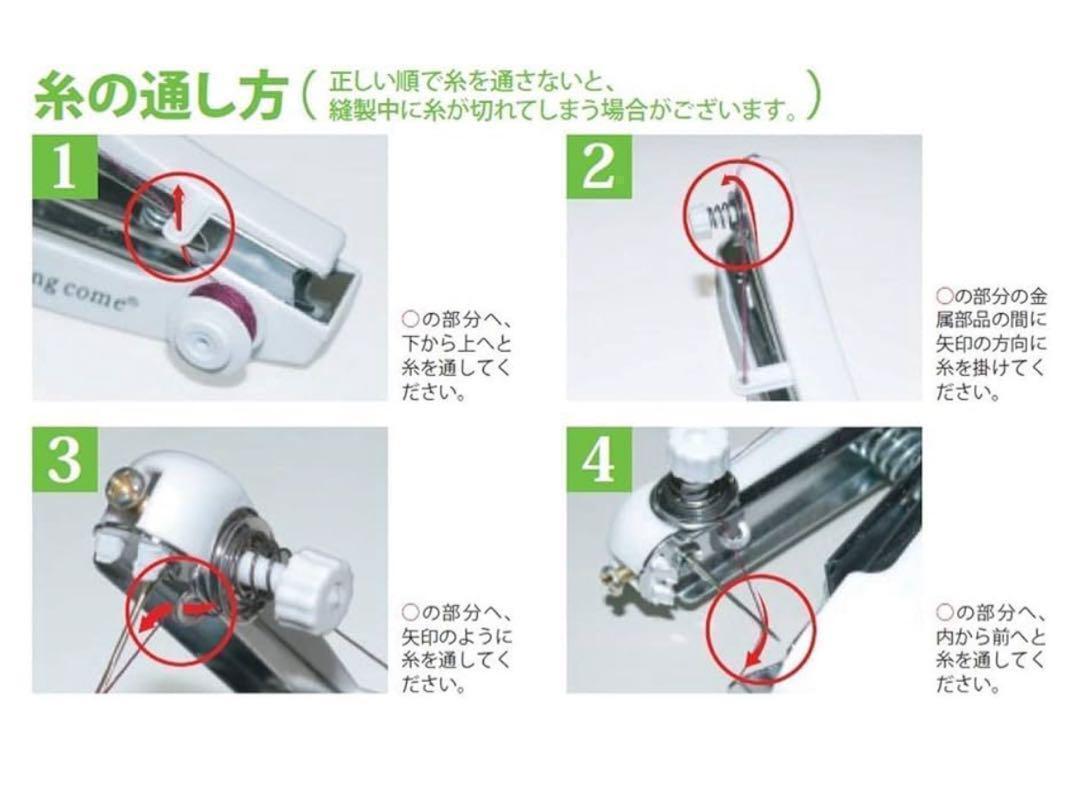 糸の通し方（正しい順で糸を通さないと、縫製中に糸が切れてしまう場合がございます。）

1

ng come®

○の部分へ、下から上へと糸を通してください。

2

○の部分の金属部品の間に矢印の方向に糸を掛けてください。

3

○の部分へ、矢印のように糸を通してください。

4

○の部分へ、内から前へと糸を通してください。