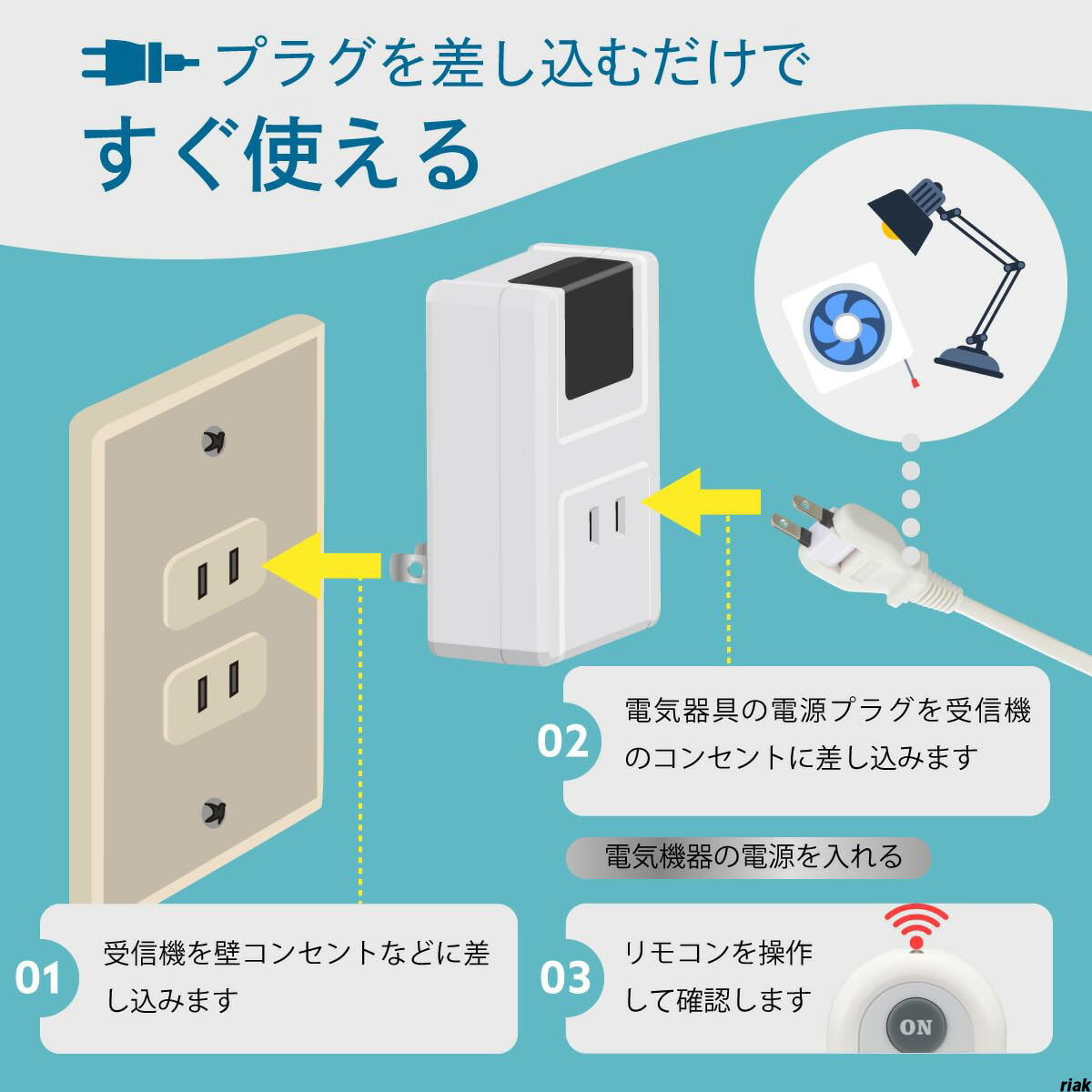 プラグを差し込むだけで
すぐ使える

02
電気器具の電源プラグを受信機のコンセントに差し込みます

電気機器の電源を入れる

01
受信機を壁コンセントなどに差し込みます

03
リモコンを操作して確認します

ON

riak