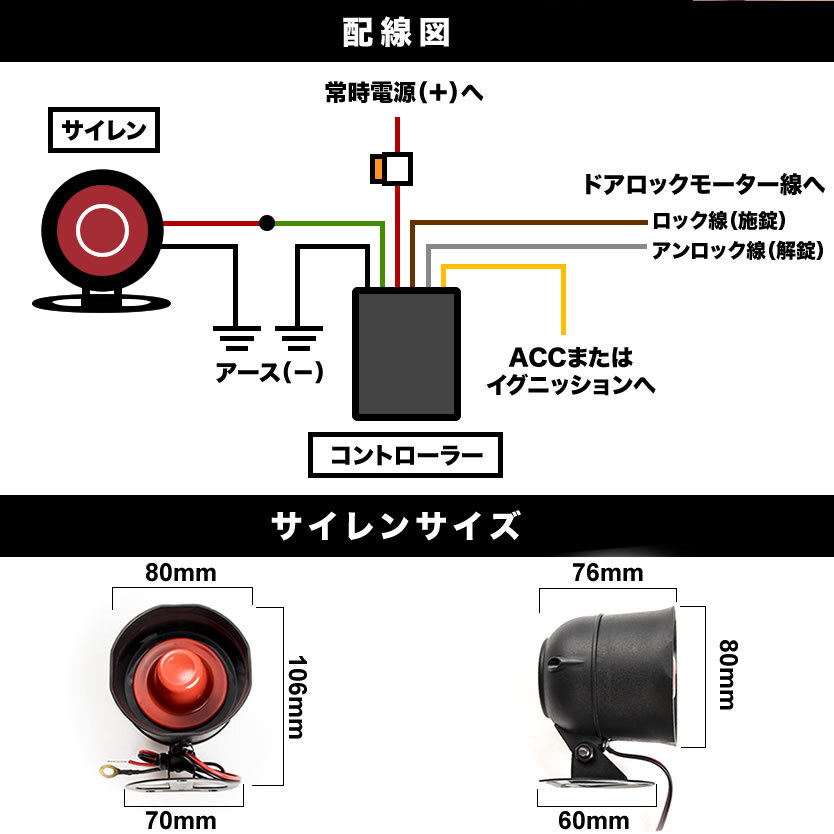 配線図

常時電源(+)へ

サイレン

ドアロックモーター線へ

ロック線(施錠)

アンロック線(解錠)

アース(−)

ACCまたは
イグニッションへ

コントローラー

サイレンサイズ

80mm

106mm

70mm

76mm

80mm

60mm