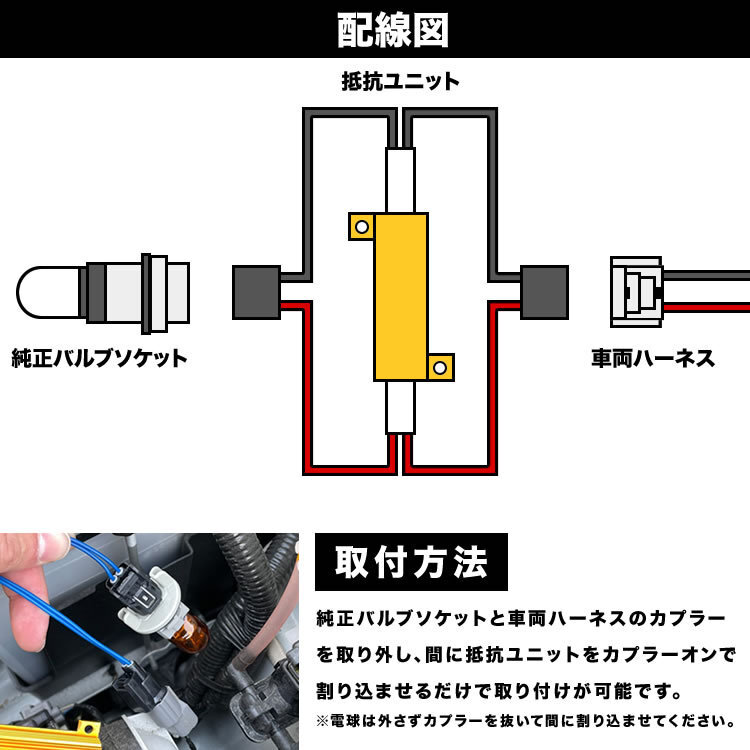 配線図

抵抗ユニット

純正バルブソケット

車両ハーネス

取付方法

純正バルブソケットと車両ハーネスのカプラーを取り外し、間に抵抗ユニットをカプラーオンで割り込ませるだけで取り付けが可能です。

※電球は外さずカプラーを抜いて間に割り込ませてください。