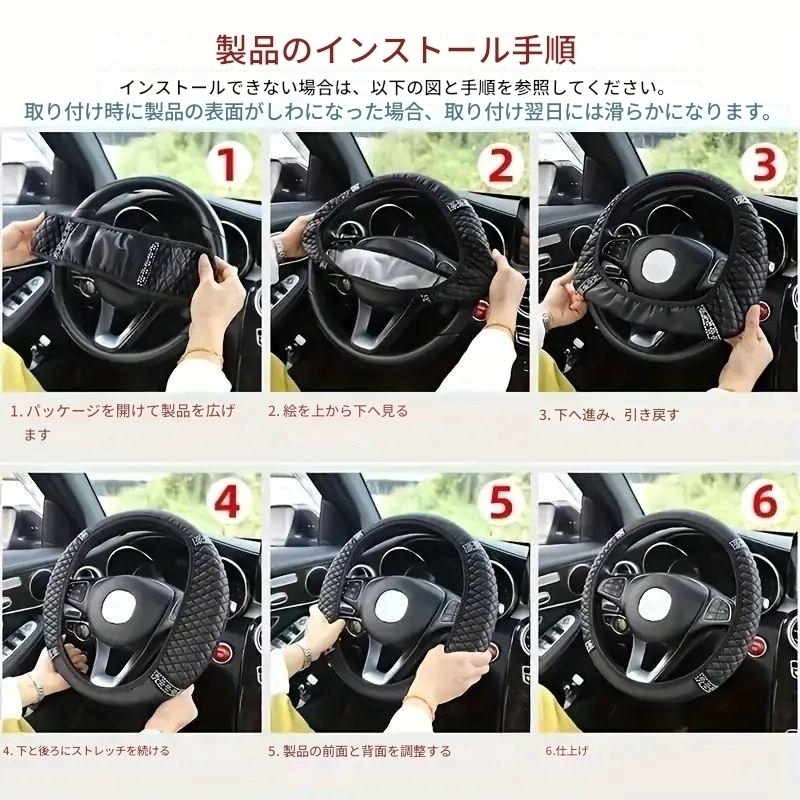 製品のインストール手順

インストールできない場合は、以下の図と手順を参照してください。

取り付け時に製品の表面がしわになった場合、取り付け翌日には滑らかになります。

1

2

3

1. パッケージを開けて製品を広げます

2. 絵を上から下へ見る

3. 下へ進み、引き戻す

4

5

6

4. 下と後ろにストレッチを続ける

5. 製品の前面と背面を調整する

6.仕上げ