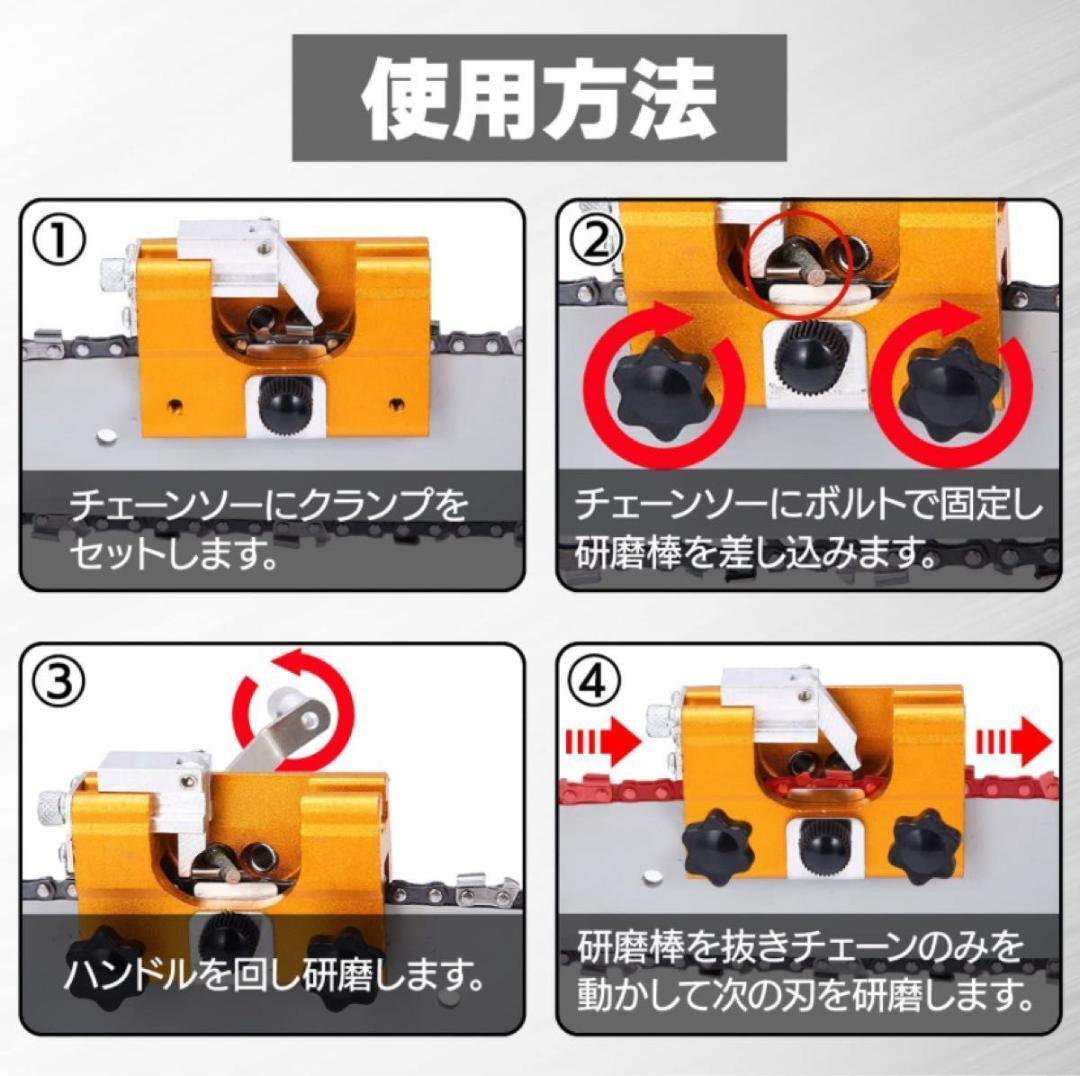 使用方法

①
チェーンソーにクランプをセットします。

②
チェーンソーにボルトで固定し研磨棒を差し込みます。

③
ハンドルを回し研磨します。

④
研磨棒を抜きチェーンのみを動かして次の刃を研磨します。