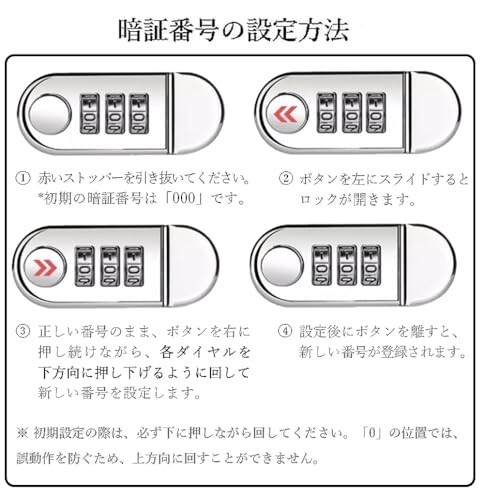 暗証番号の設定方法

① 赤いストッパーを引き抜いてください。
*初期の暗証番号は「000」です。

② ボタンを左にスライドするとロックが開きます。

③ 正しい番号のまま、ボタンを右に押し続けながら、各ダイヤルを下方向に押し下げるように回して新しい番号を設定します。

④ 設定後にボタンを離すと、新しい番号が登録されます。

※ 初期設定の際は、必ず下に押しながら回してください。「0」の位置では、誤動作を防ぐため、上方向に回すことができません。