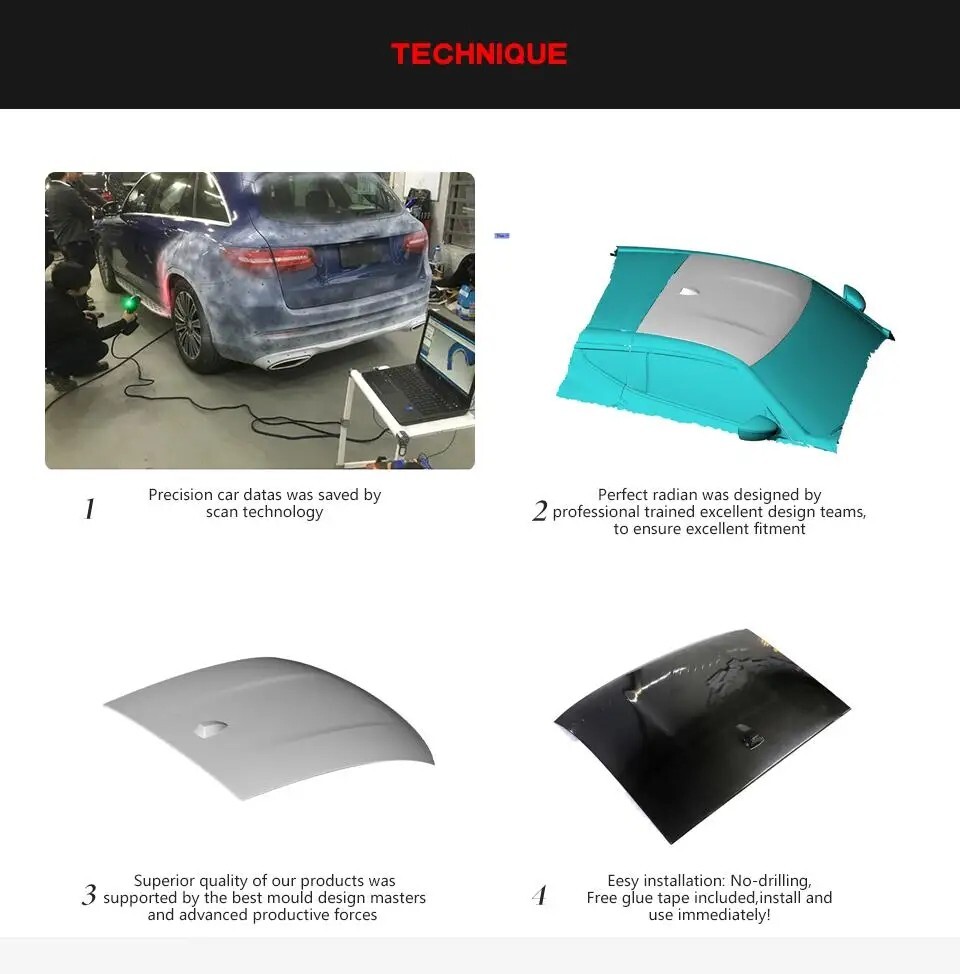 TECHNIQUE

1 Precision car datas was saved by scan technology

2 Perfect radian was designed by professional trained excellent design teams, to ensure excellent fitment

3 Superior quality of our products was supported by the best mould design masters and advanced productive forces

4 Eesy installation: No-drilling, Free glue tape included,install and use immediately!