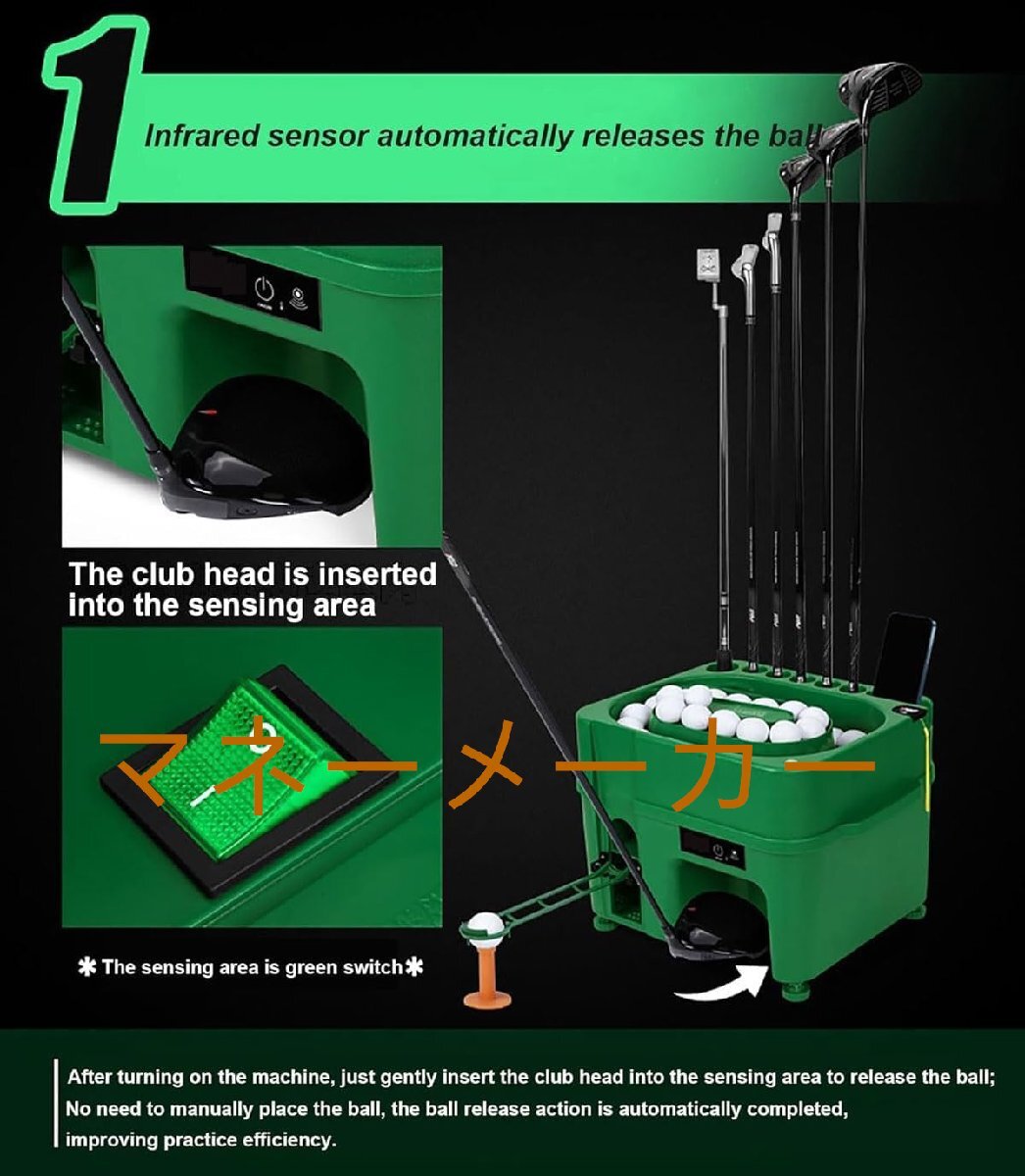 1

Infrared sensor automatically releases the ball

The club head is inserted into the sensing area

マネーメーカー

✱ The sensing area is green switch ✱

After turning on the machine, just gently insert the club head into the sensing area to release the ball; No need to manually place the ball, the ball release action is automatically completed, improving practice efficiency.