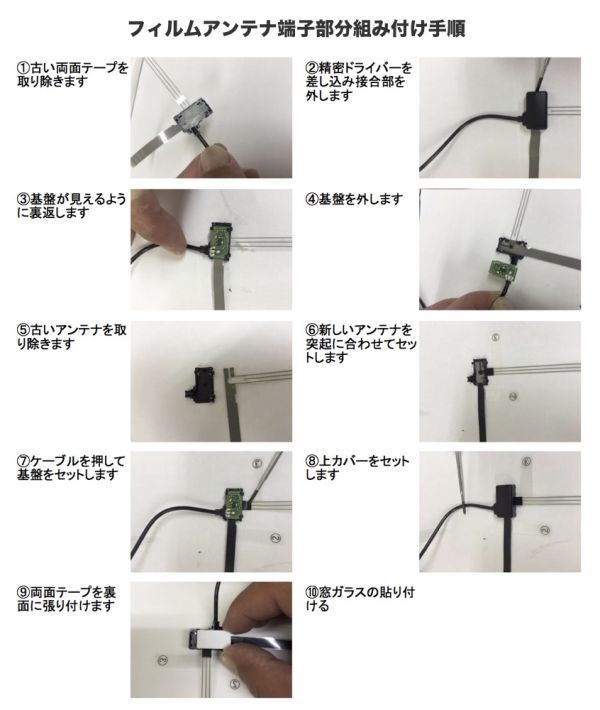 フィルムアンテナ端子部分組み付け手順

①古い両面テープを取り除きます

②精密ドライバーを差し込み接合部を外します

③基盤が見えるように裏返します

④基盤を外します

⑤古いアンテナを取り除きます

⑥新しいアンテナを突起に合わせてセットします

⑦ケーブルを押して基盤をセットします

⑧上カバーをセットします

⑨両面テープを裏面に張り付けます

⑩窓ガラスの貼り付ける